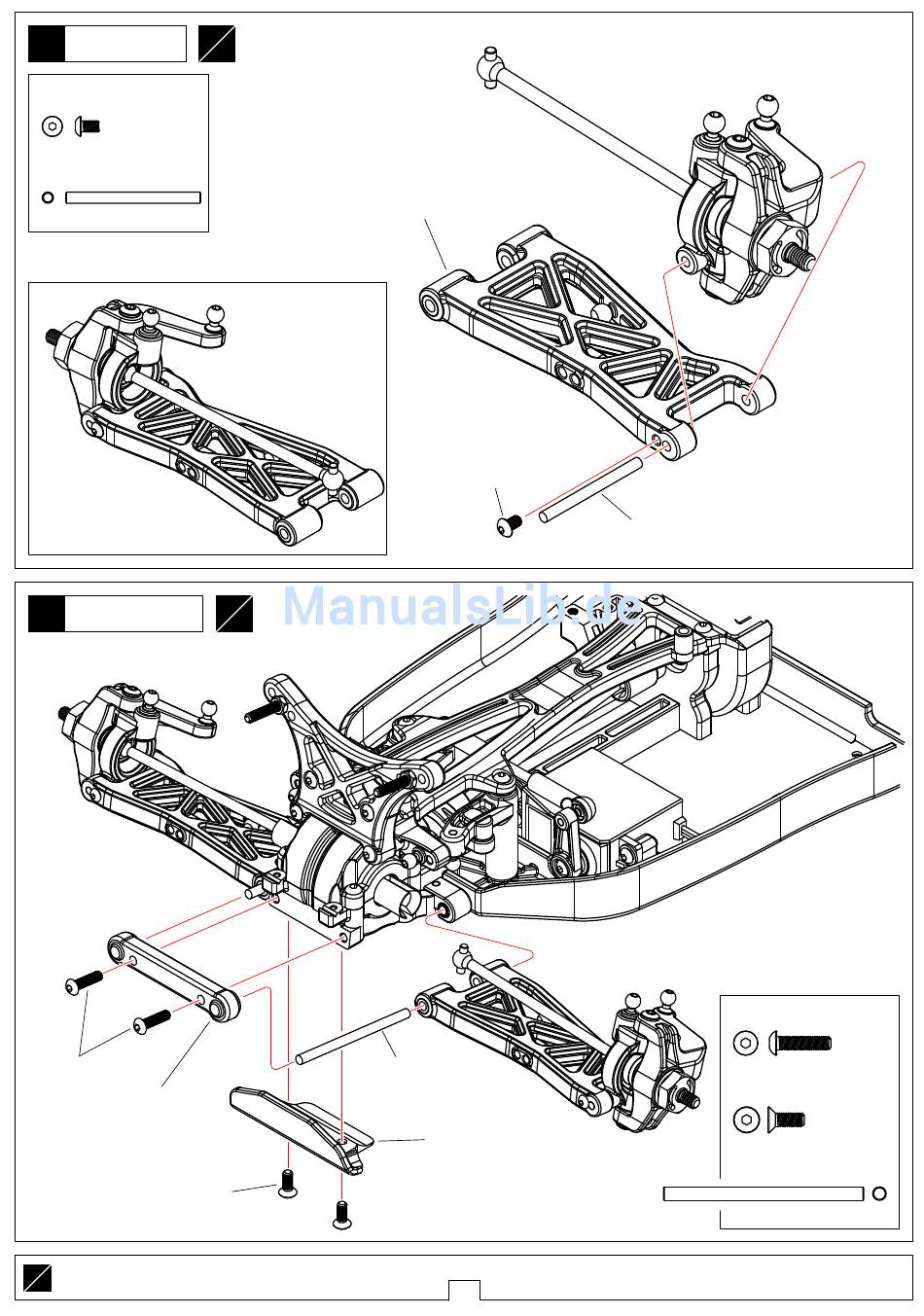 ManualsLib.de