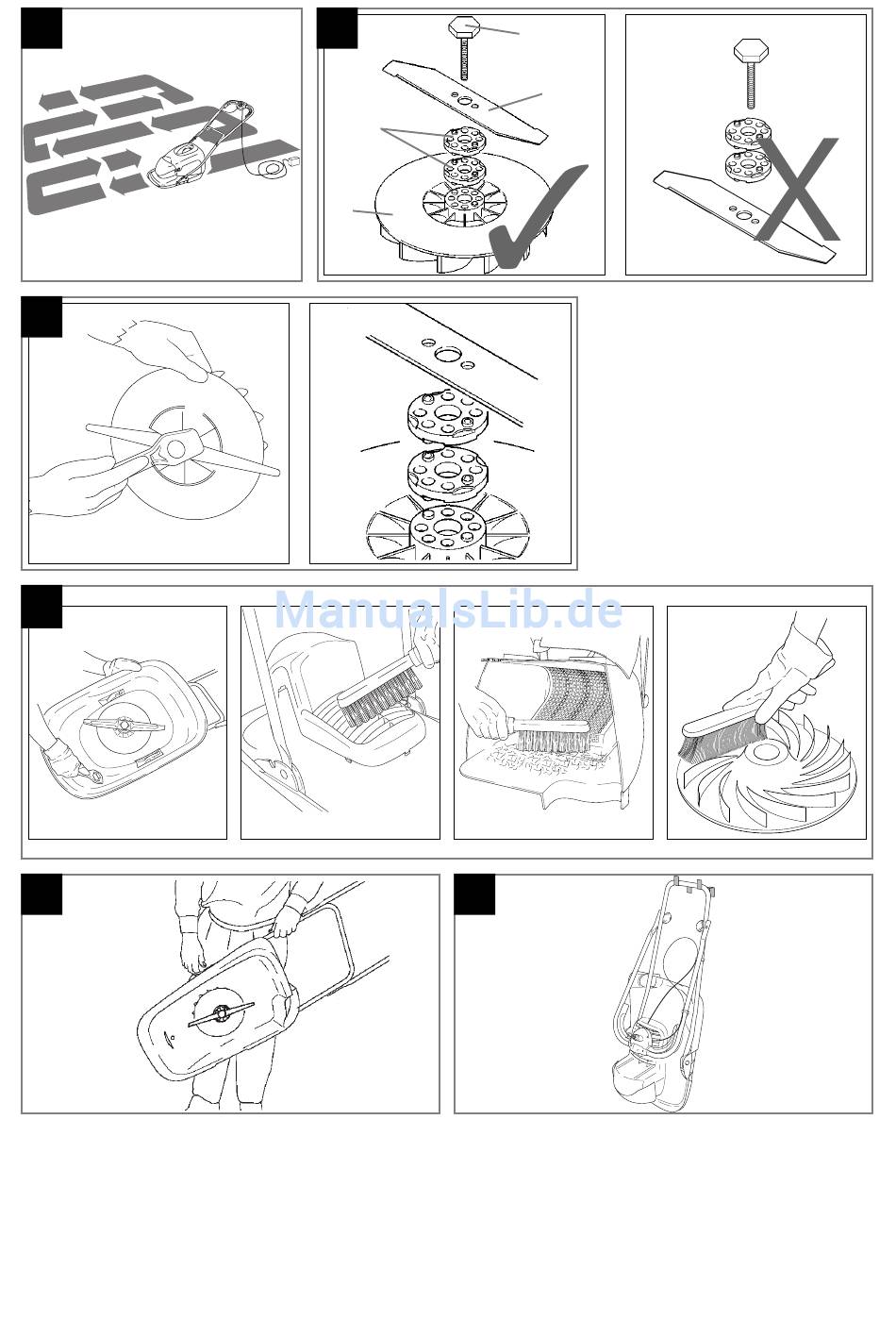 ManualsLib.de