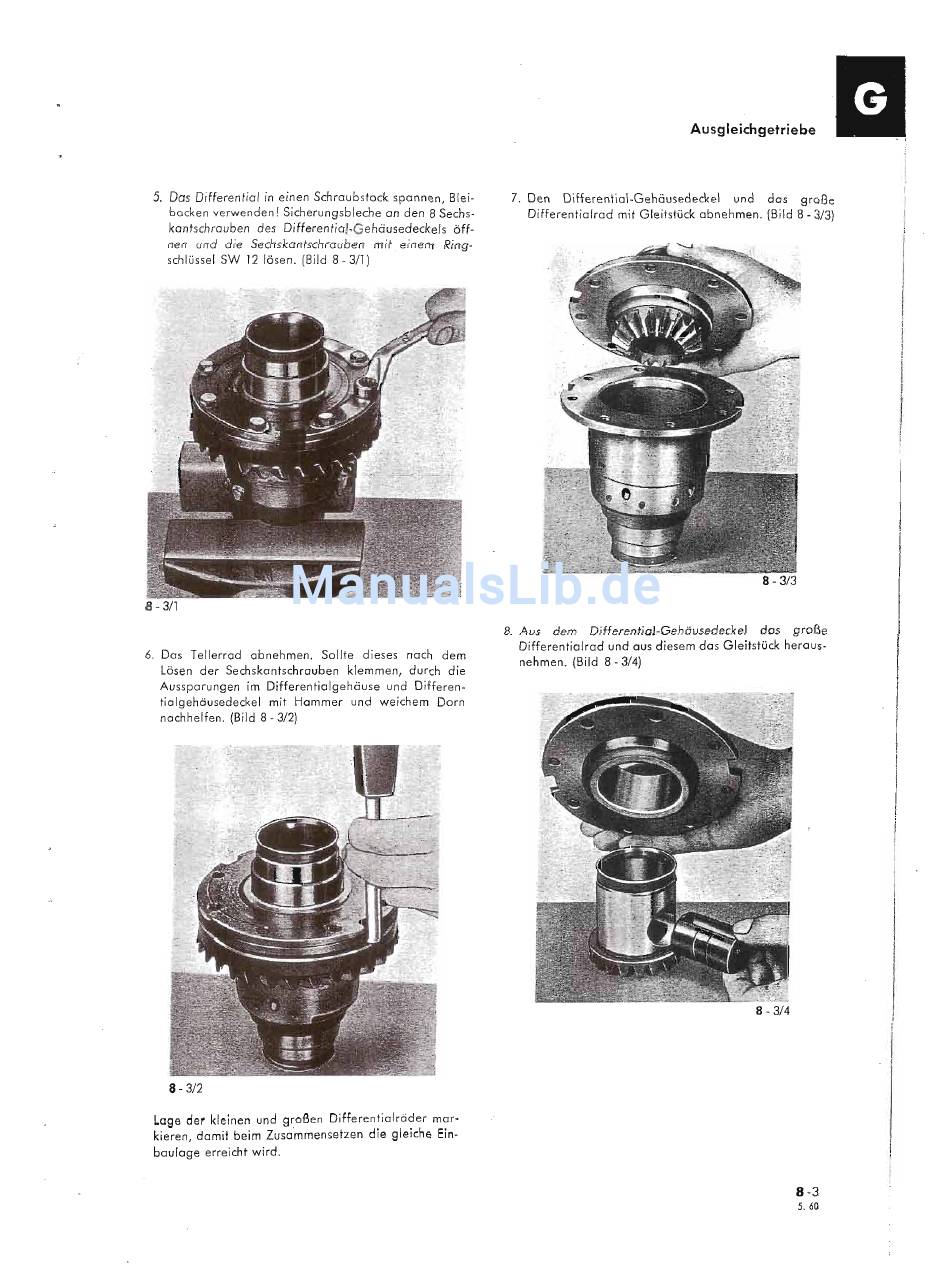 G

Ausgleichgetriebe

5. Das Differential in einen Schraubstock spannen, Bleibacken verwenden! Sicherungsbleche an den 8 Sechskantschrauben des Differential-Gehäusedeckels öffnen und die Sechskantschrauben mit einem Ringschlüssel SW 12 lösen. (Bild 8 - 3/1)

8 - 3/1

6. Das Tellerrad abnehmen. Sollte dieses nach dem Lösen der Sechskantschrauben klemmen, durch die Aussparungen im Differentialgehäuse und Differentialgehäusedeckel mit Hammer und weichem Dorn nachhelfen. (Bild 8 - 3/2)

8 - 3/2

Lage der kleinen und großen Differentialräder markieren, damit beim Zusammensetzen die gleiche Einbaulage erreicht wird.

7. Den Differential-Gehäusedeckel und das große Differentialrad mit Gleitstück abnehmen. (Bild 8 - 3/3)

8 - 3/3

ManualsLib.de

8. Aus dem Differential-Gehäusedeckel das große Differentialrad und aus diesem das Gleitstück herausnehmen. (Bild 8 - 3/4)

8 - 3/4

8 - 3
5. 60