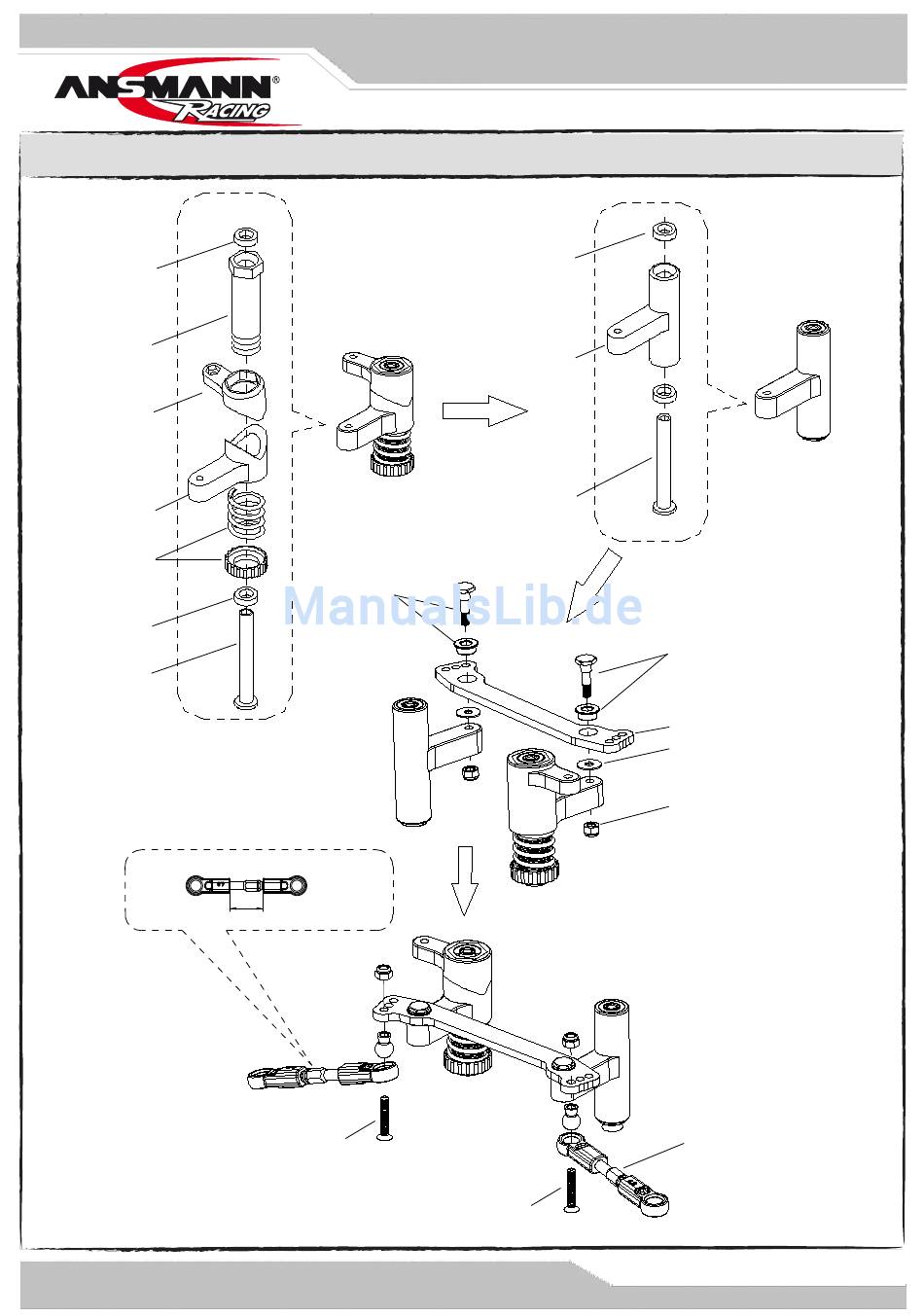 ANSMANN®
RACING

ManualsLib.de