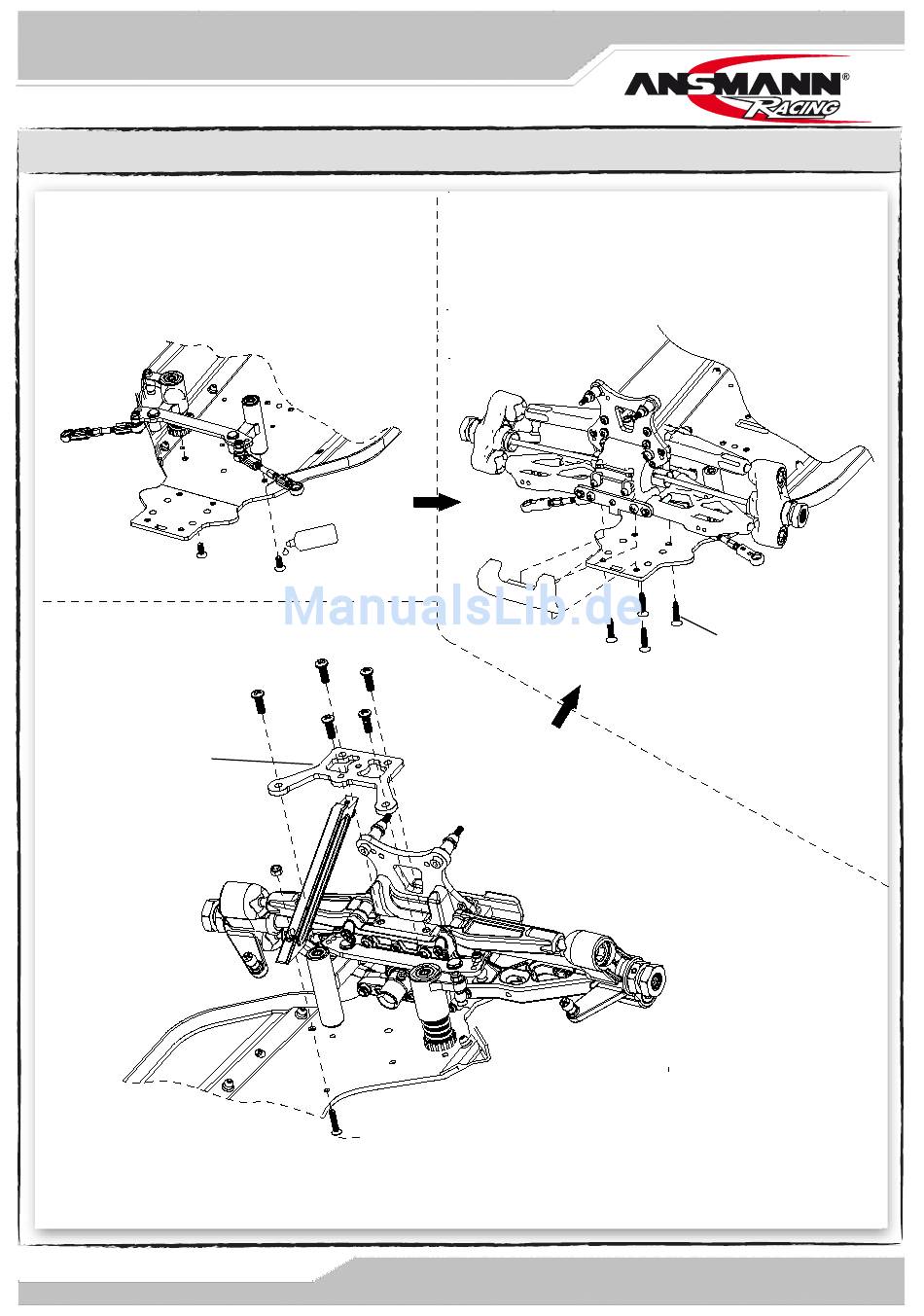 ANSMANN®
RACING

ManualsLib.de