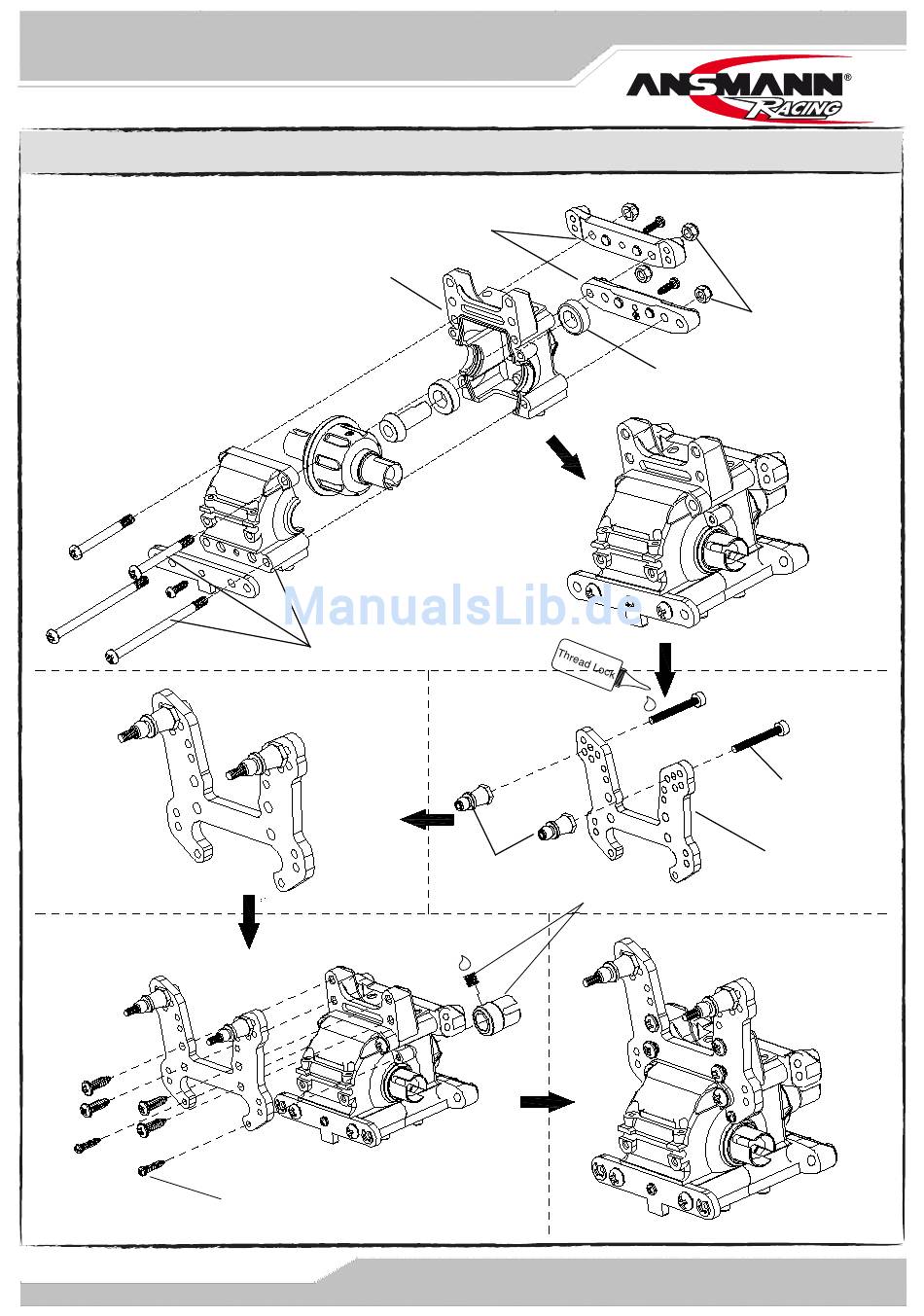 ANSMANN® RACING

ManualsLib.de

Thread Lock