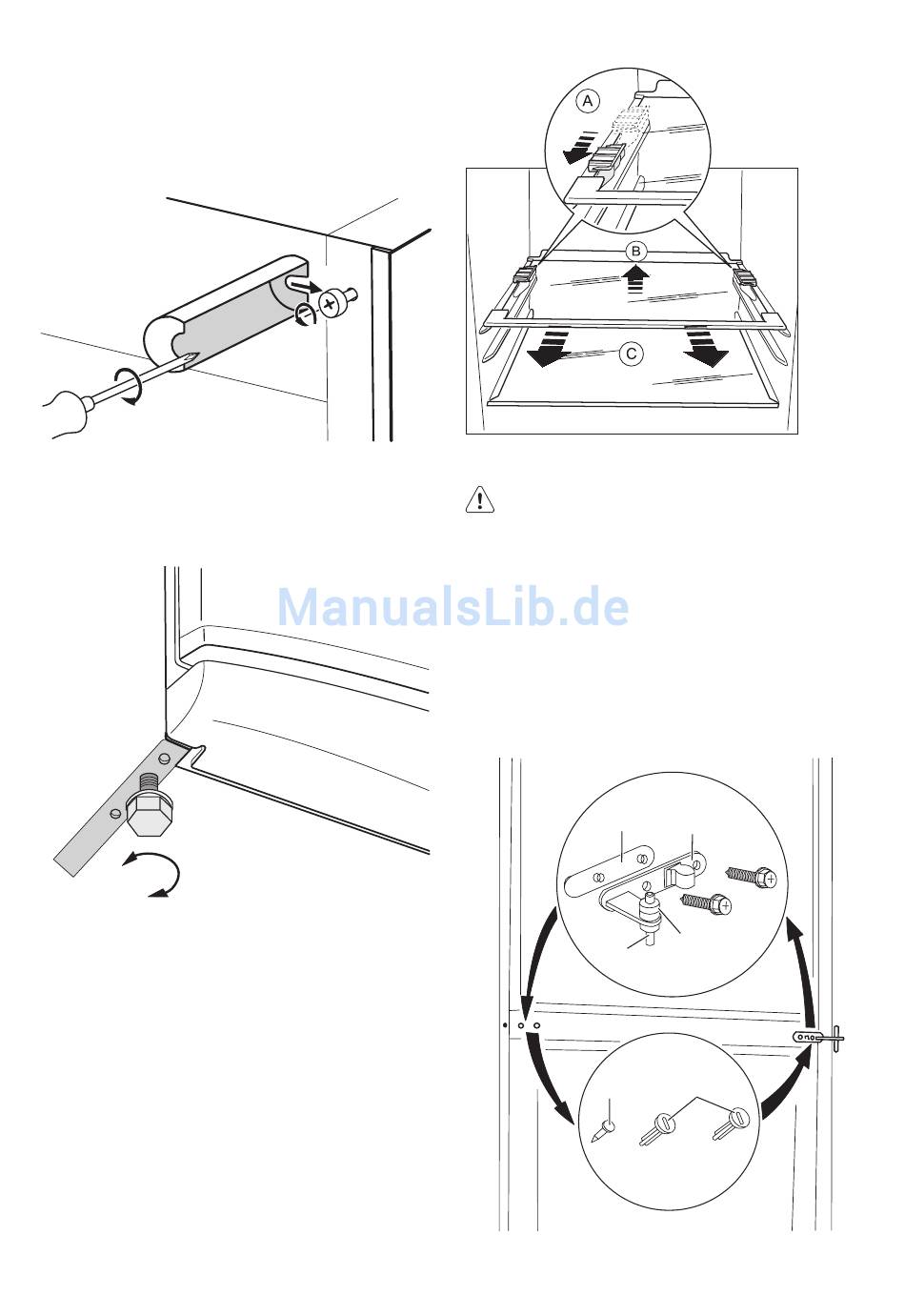 A

B

C

ManualsLib.de