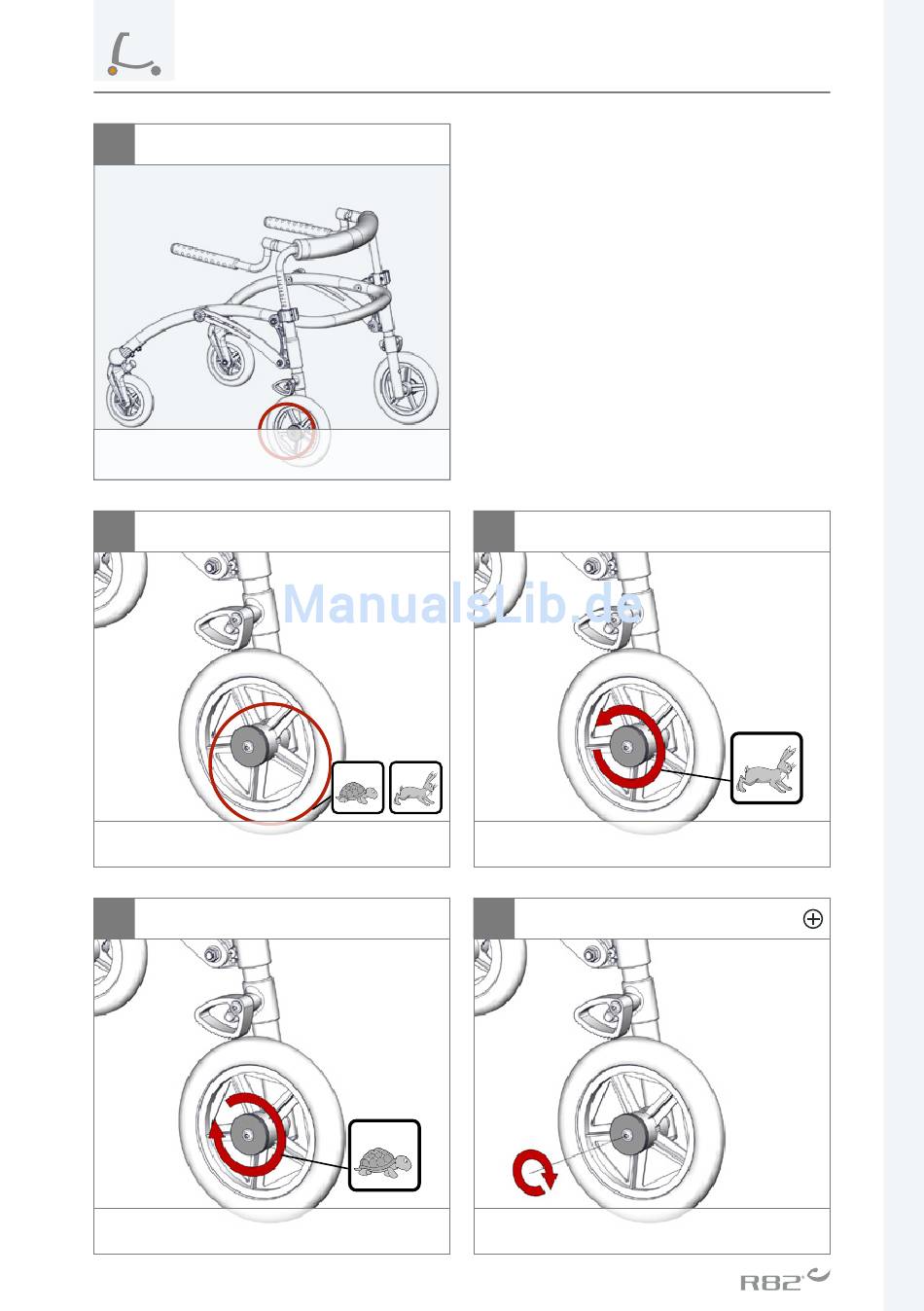 ManualsLib.de

R82