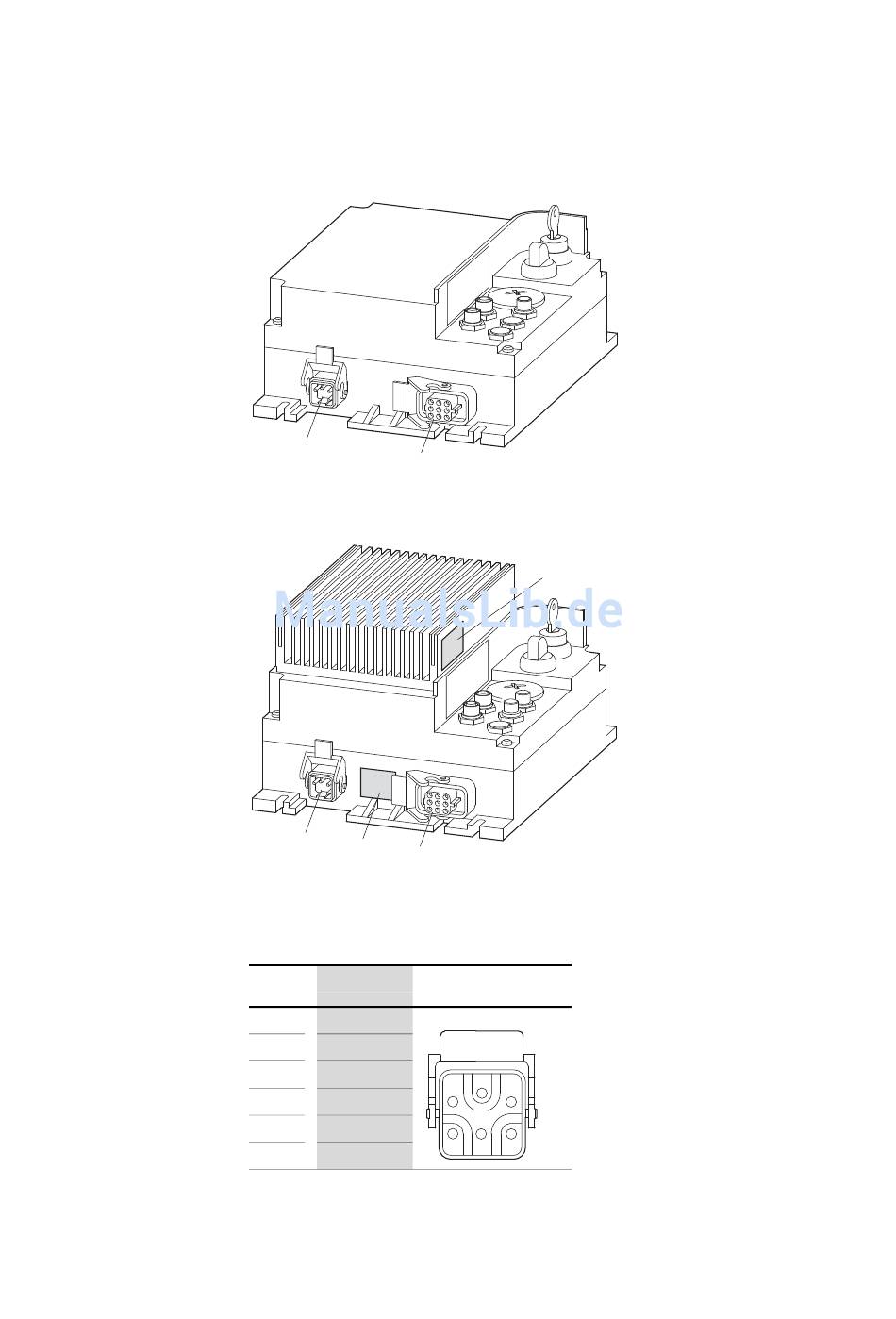 ManualsLib.de