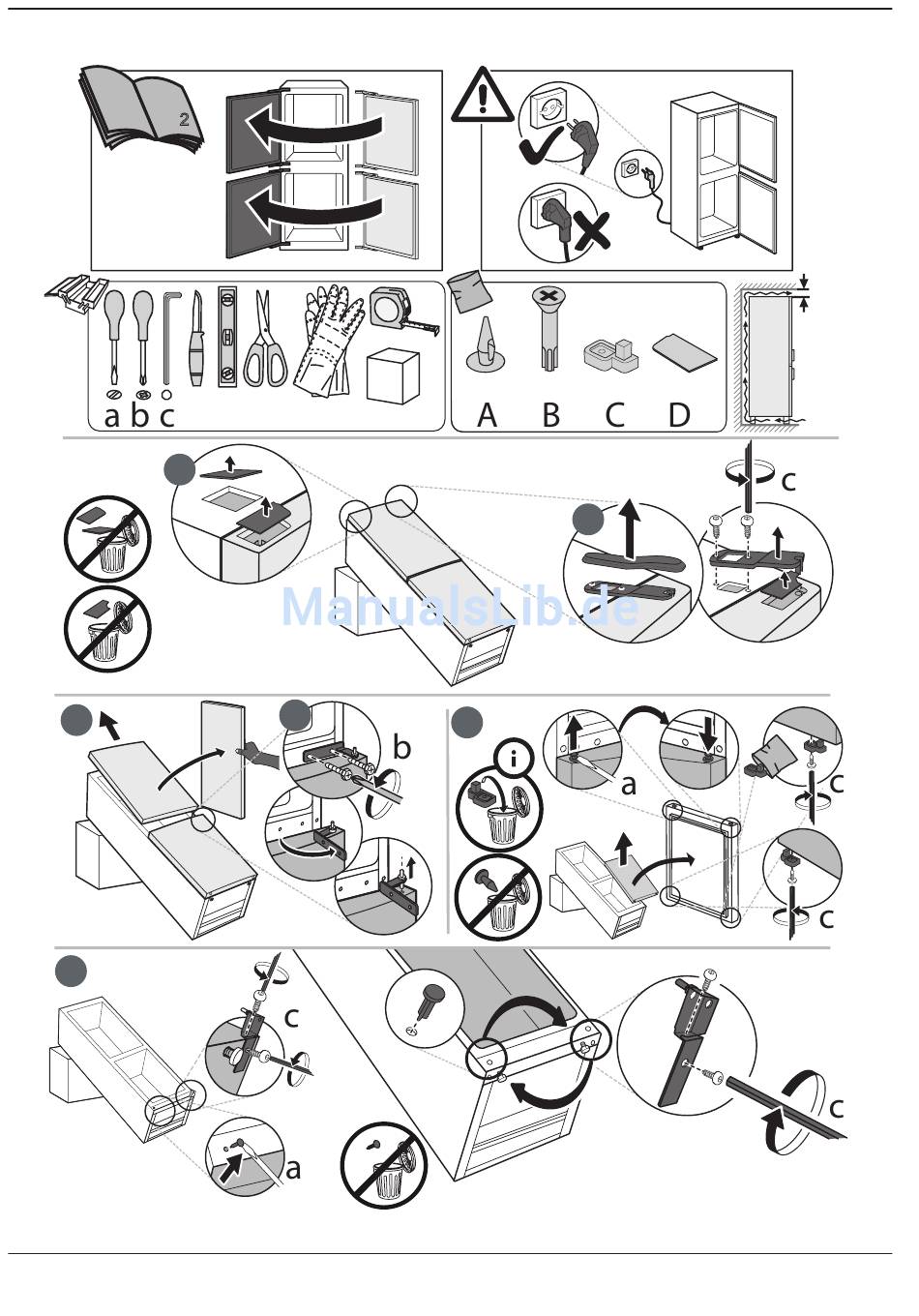 2

a b c

A B C D

c

ManualsLib.de

b

a

c

c

c

a

c