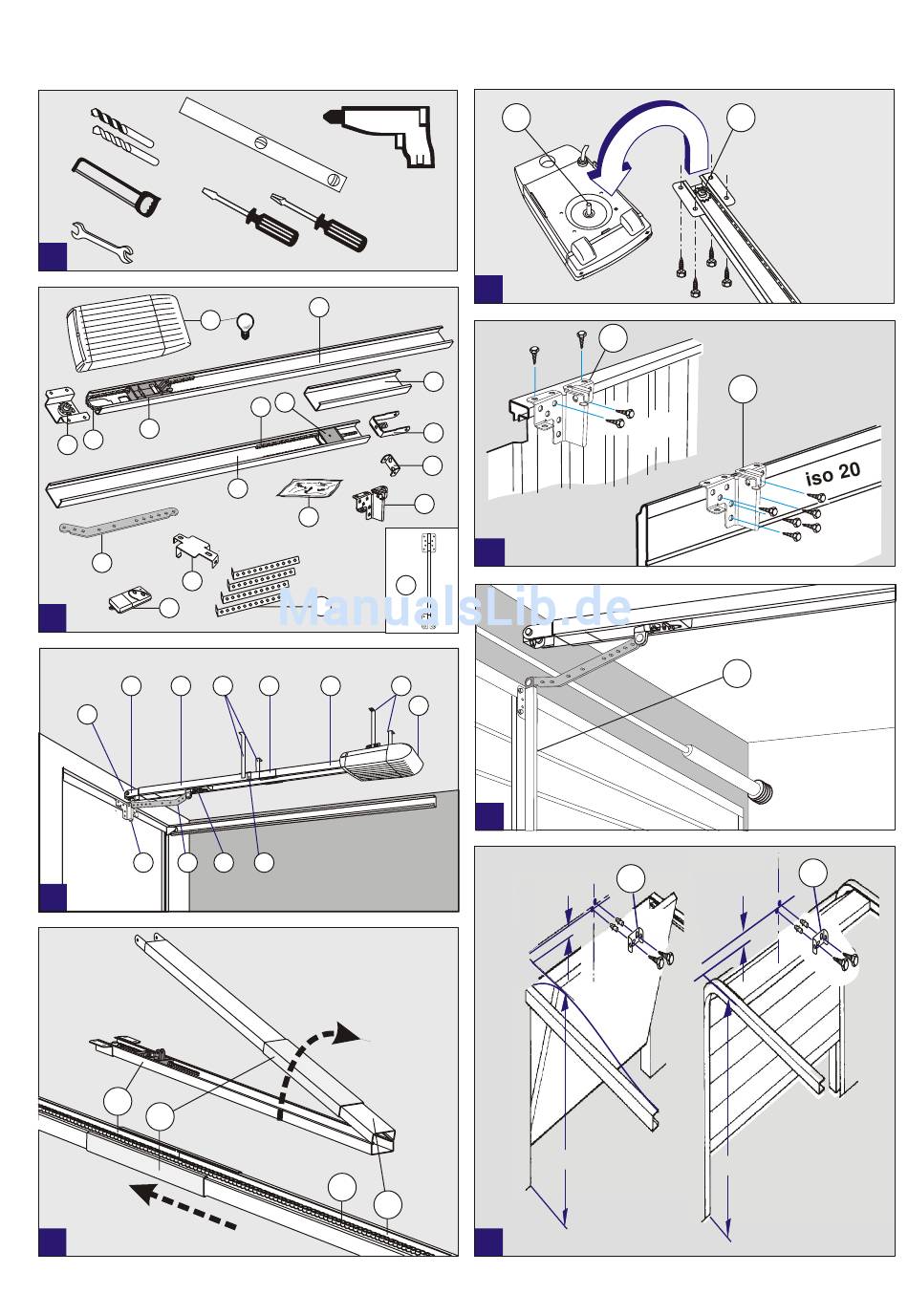 iso 20

ManualsLib.de