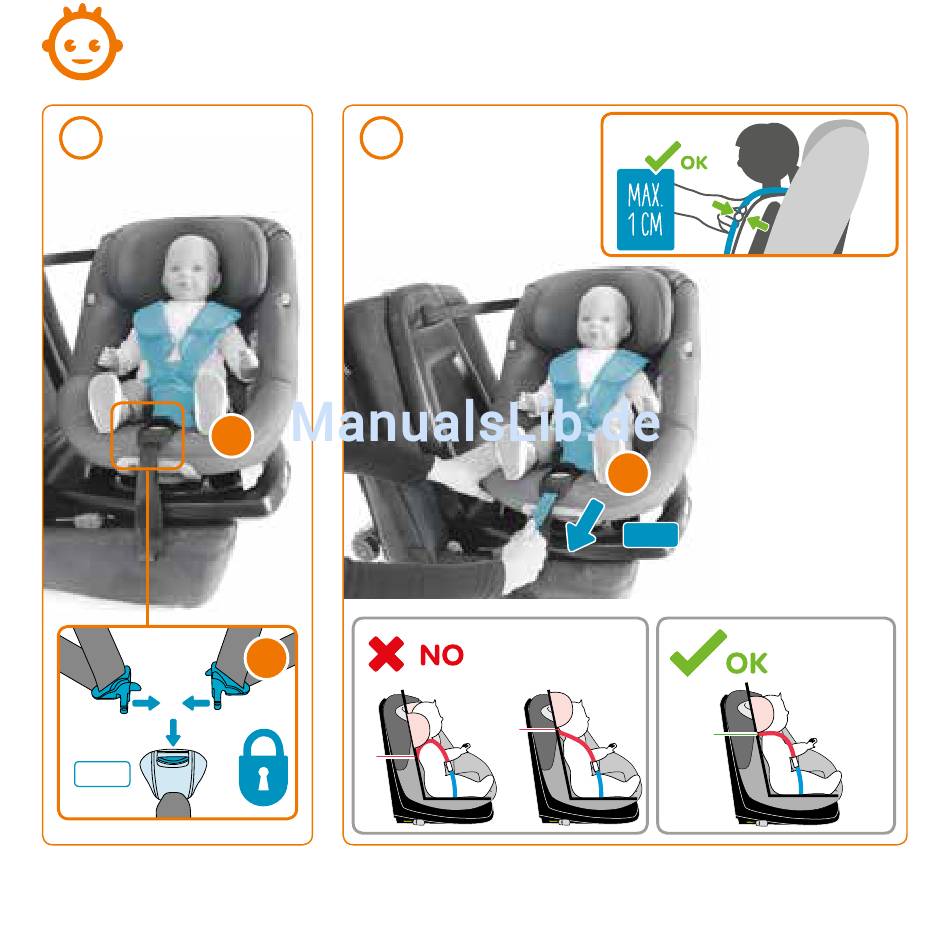 OK
MAX.
1 CM

ManualsLib.de

NO

OK