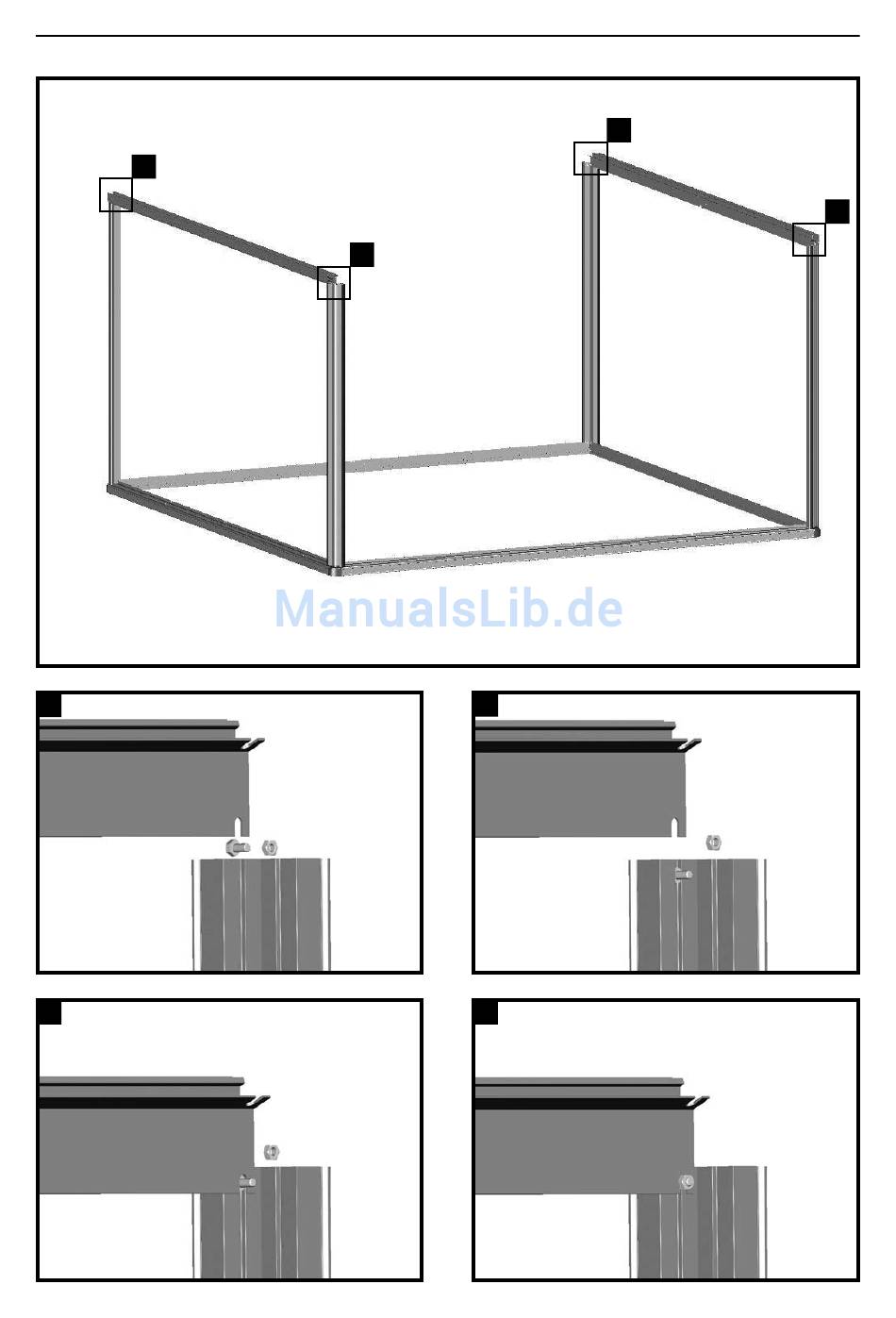 ManualsLib.de