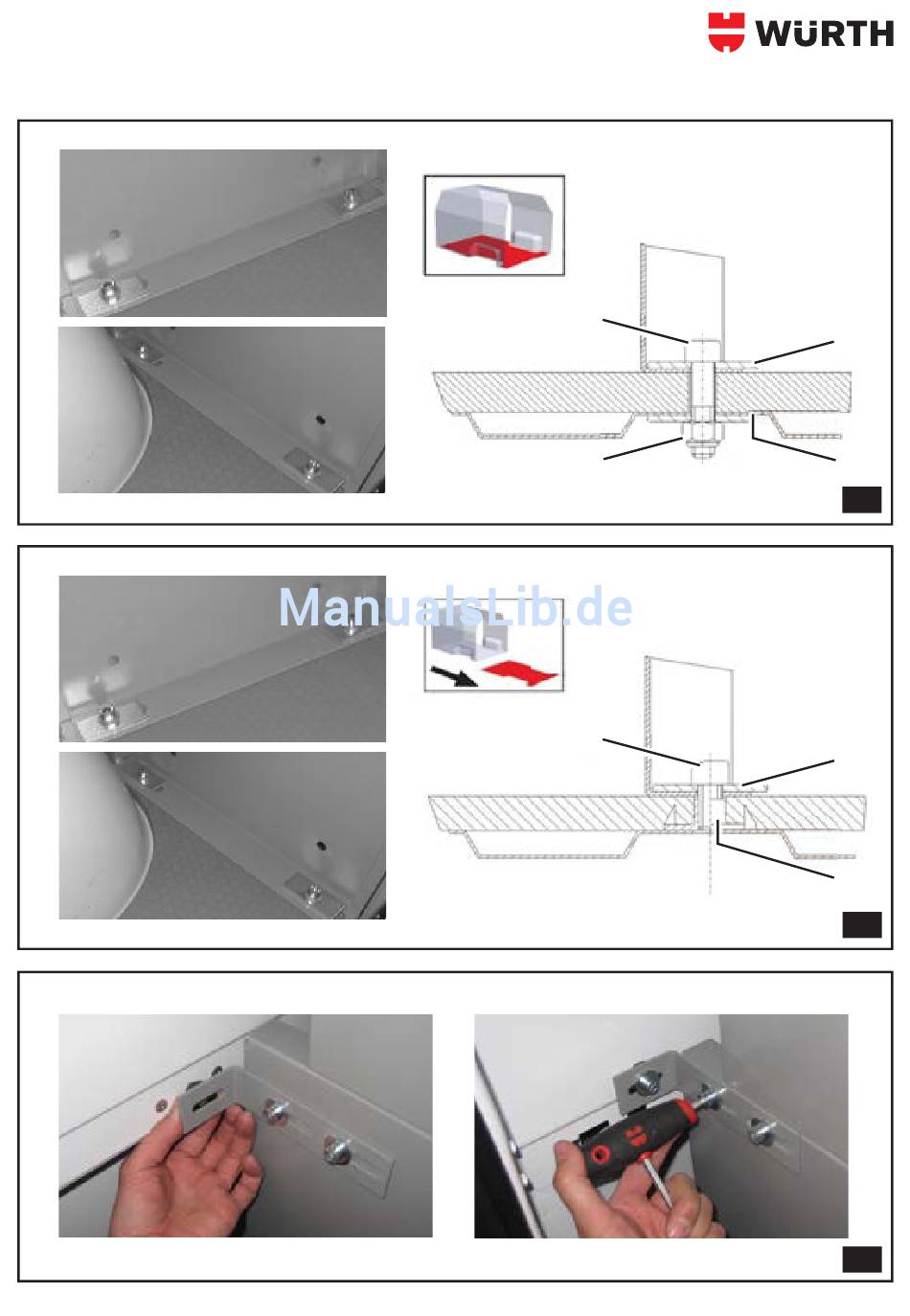 WÜRTH

ManualsLib.de