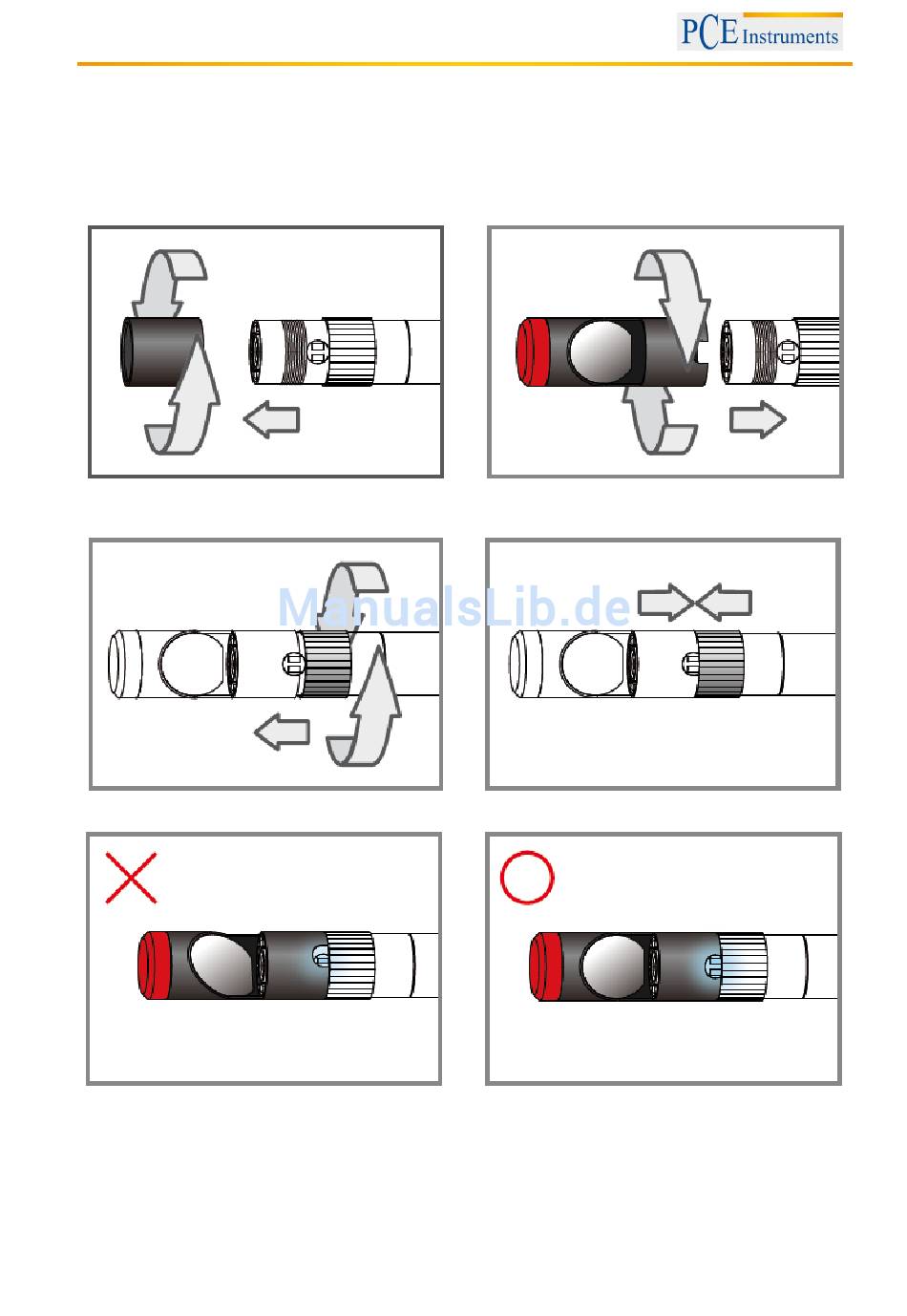 PCE Instruments

ManualsLib.de