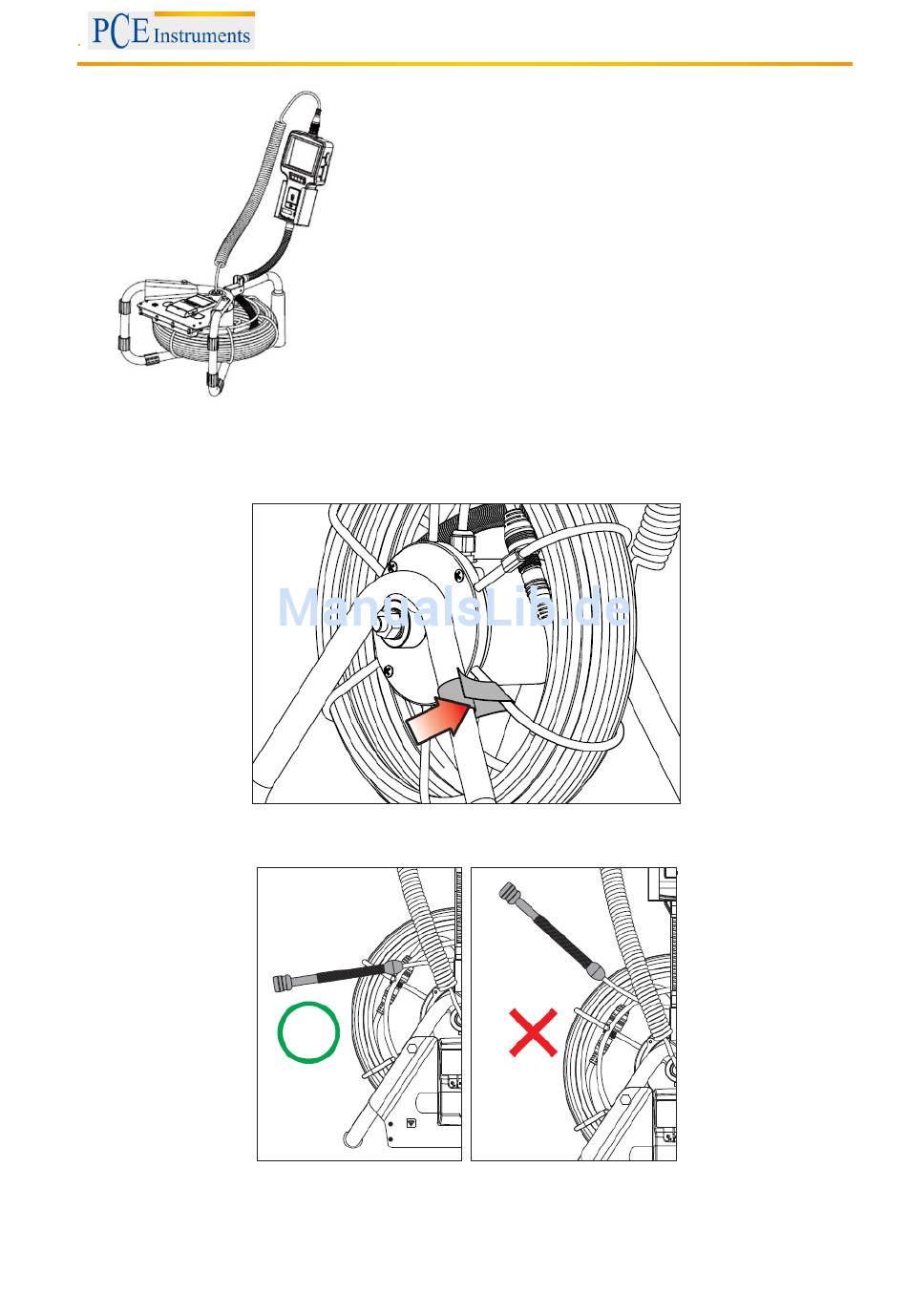 PCE Instruments

ManualsLib.de