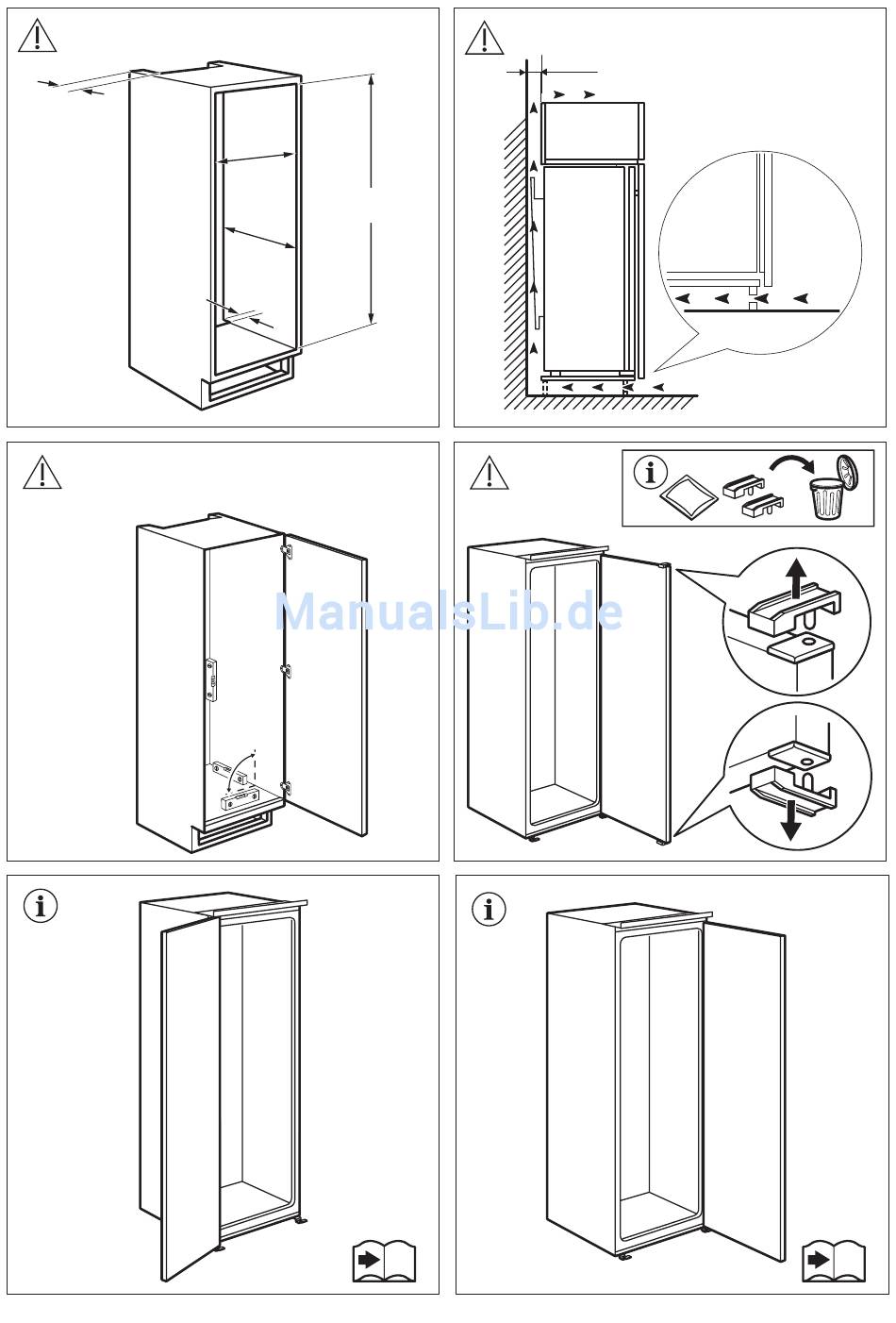 ManualsLib.de