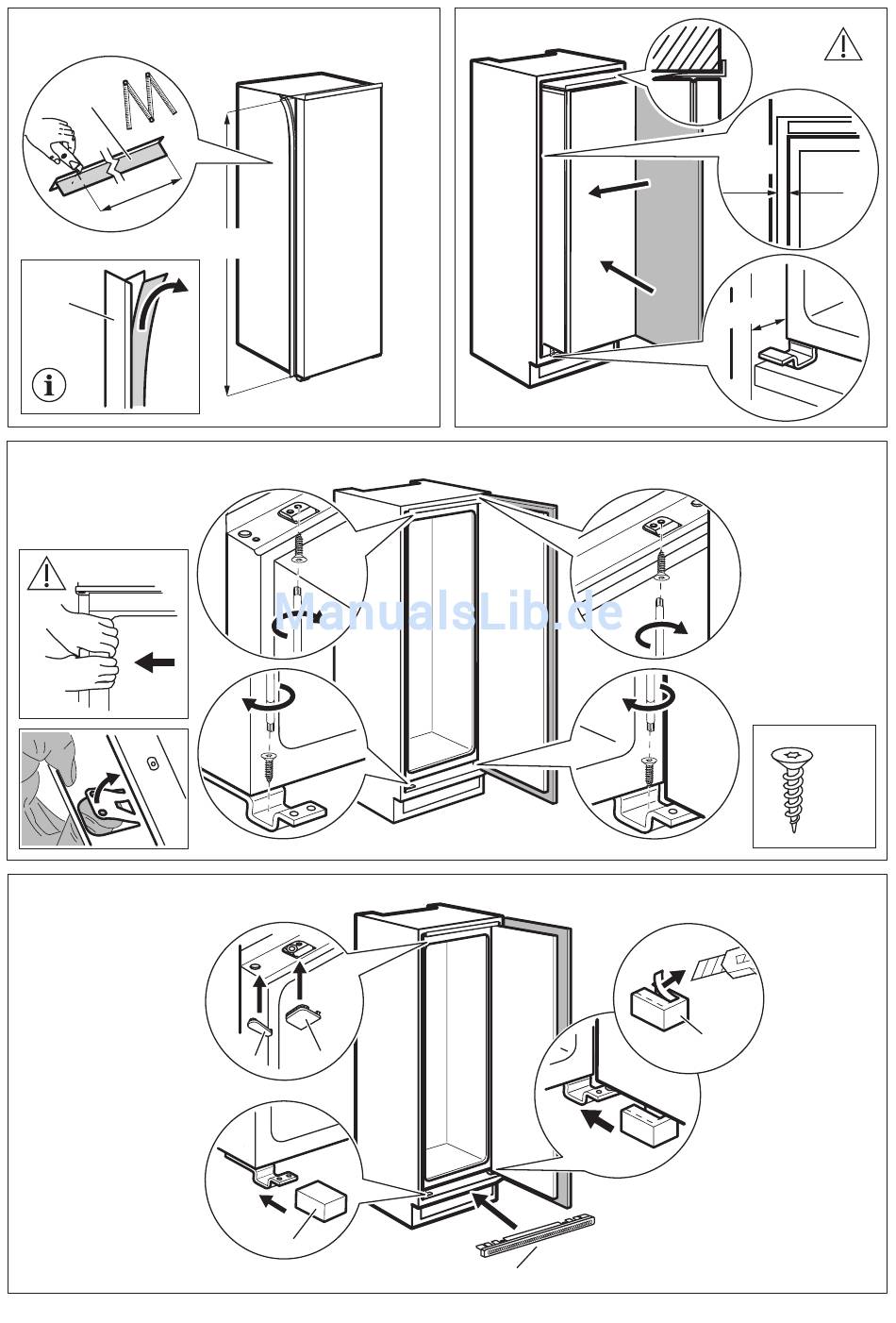 ManualsLib.de