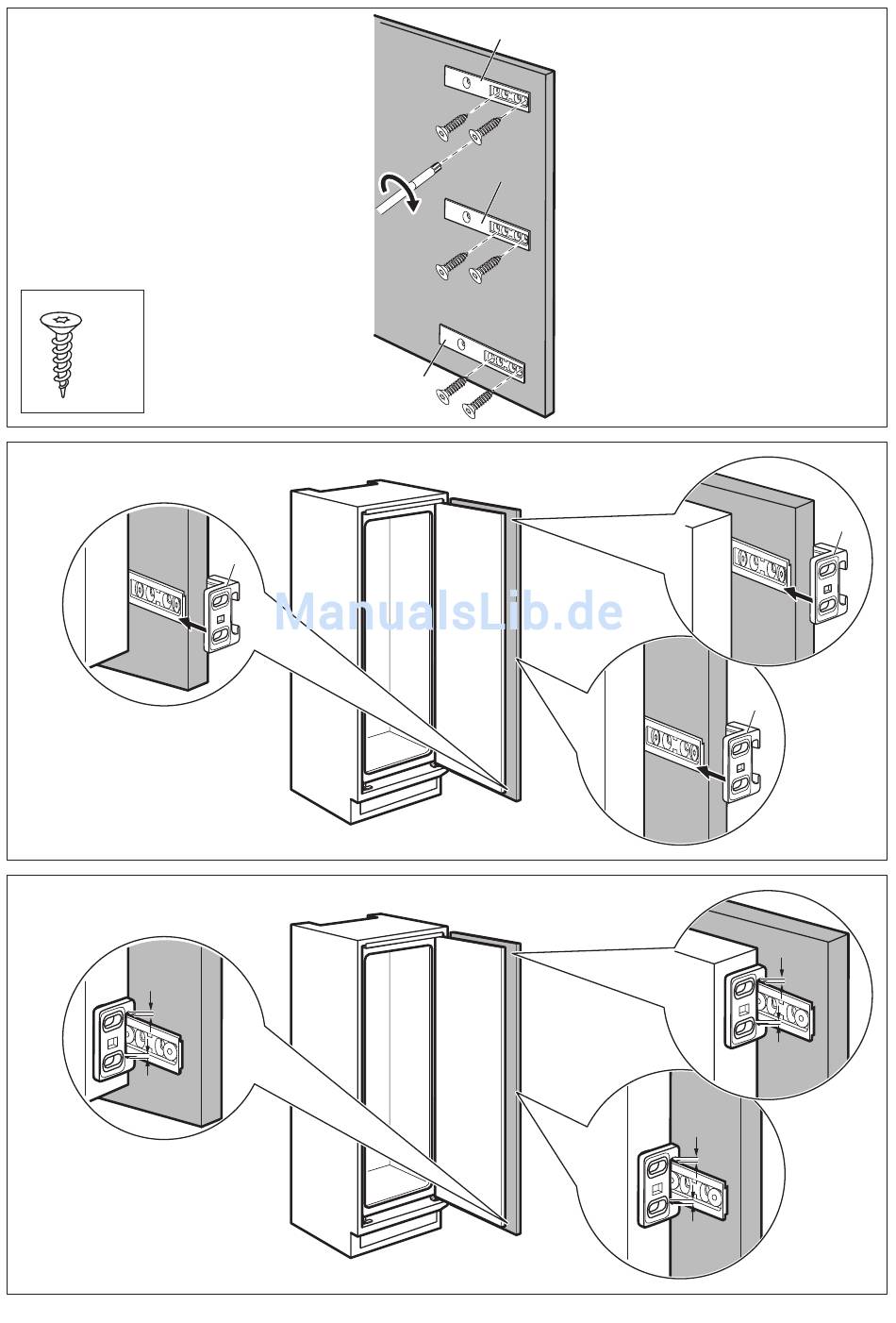 ManualsLib.de