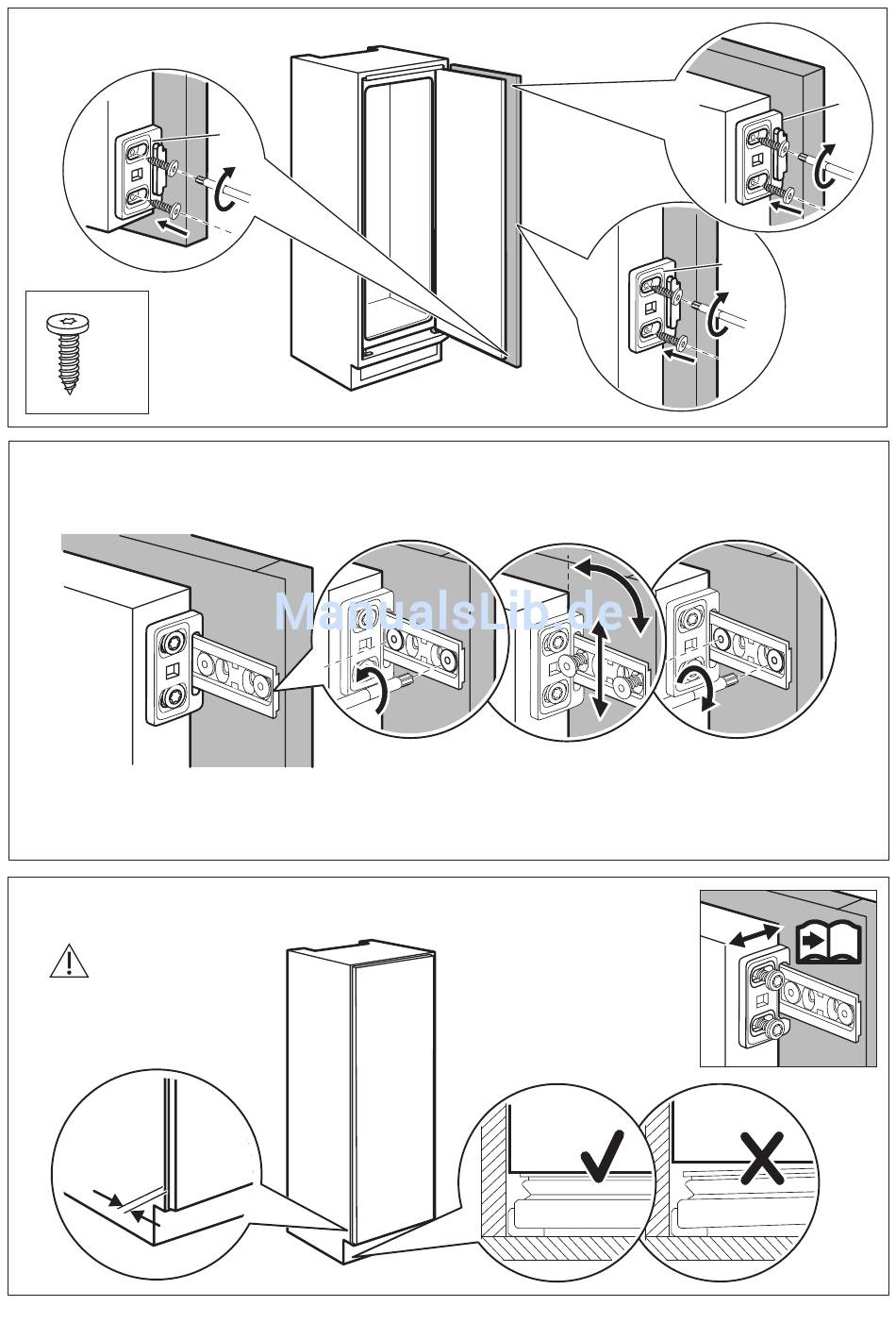 ManualsLib.de