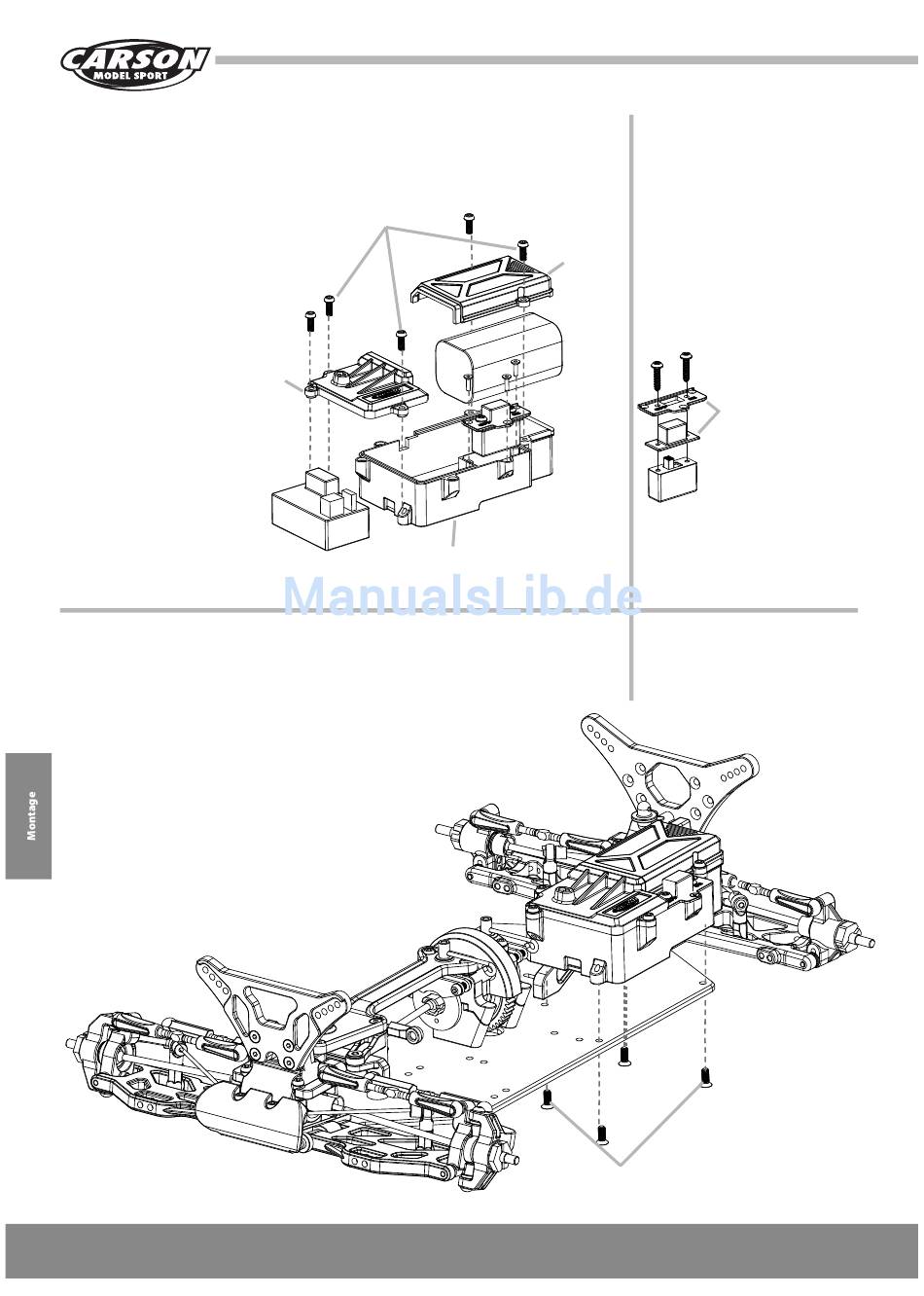 CARSON
MODEL SPORT

ManualsLib.de

Montage