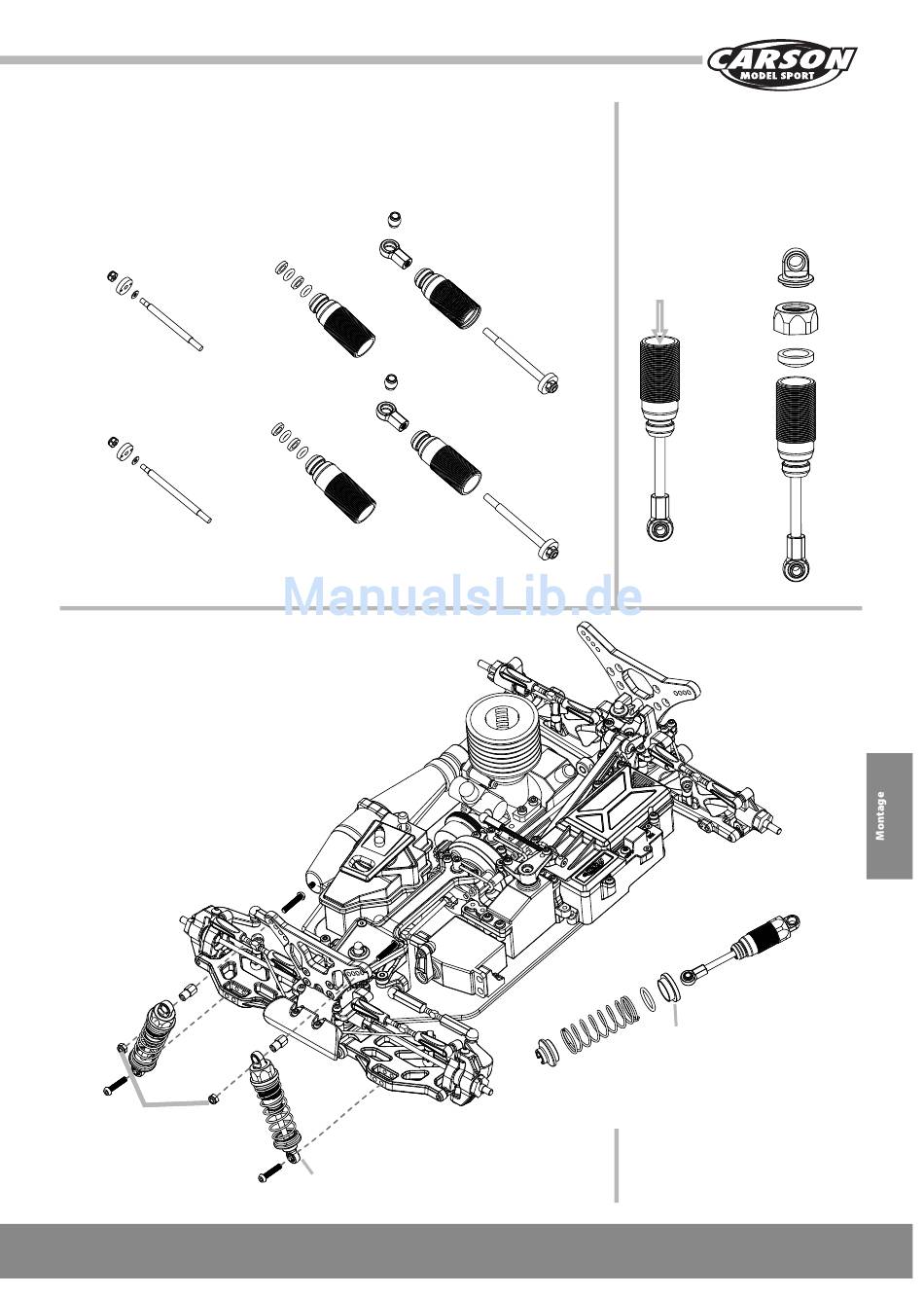 CARSON
MODEL SPORT

ManualsLib.de

Montage