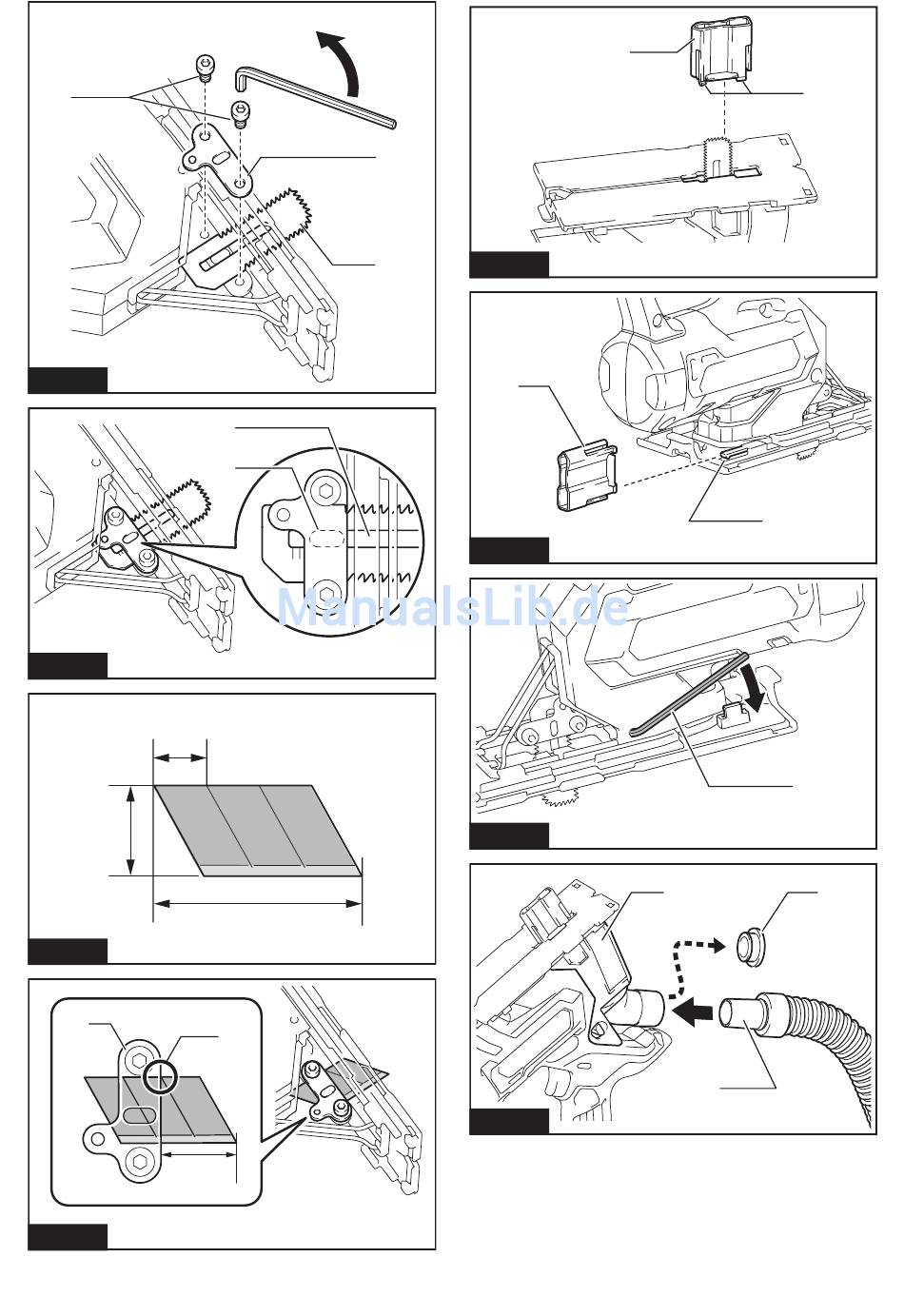 ManualsLib.de