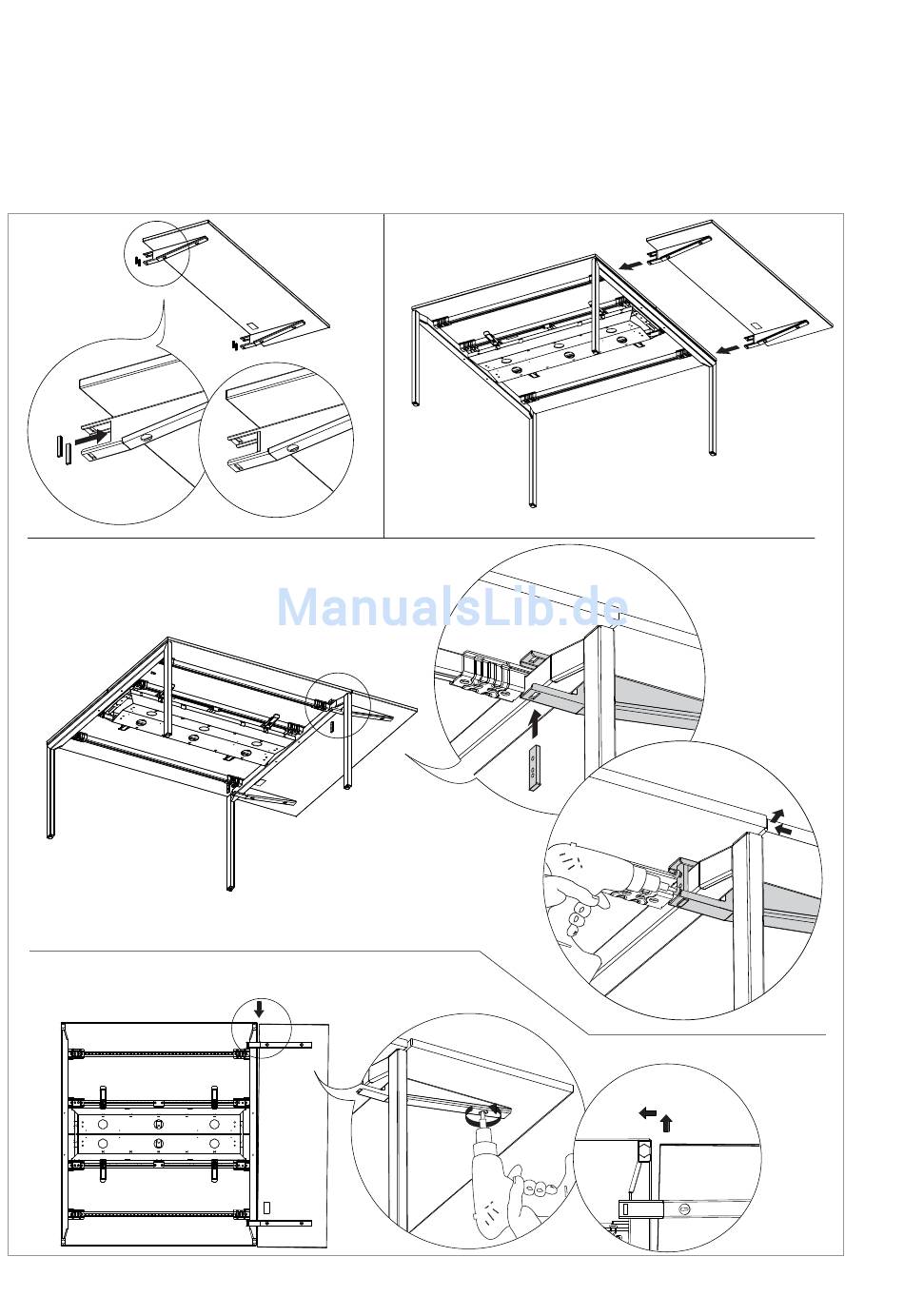 ManualsLib.de