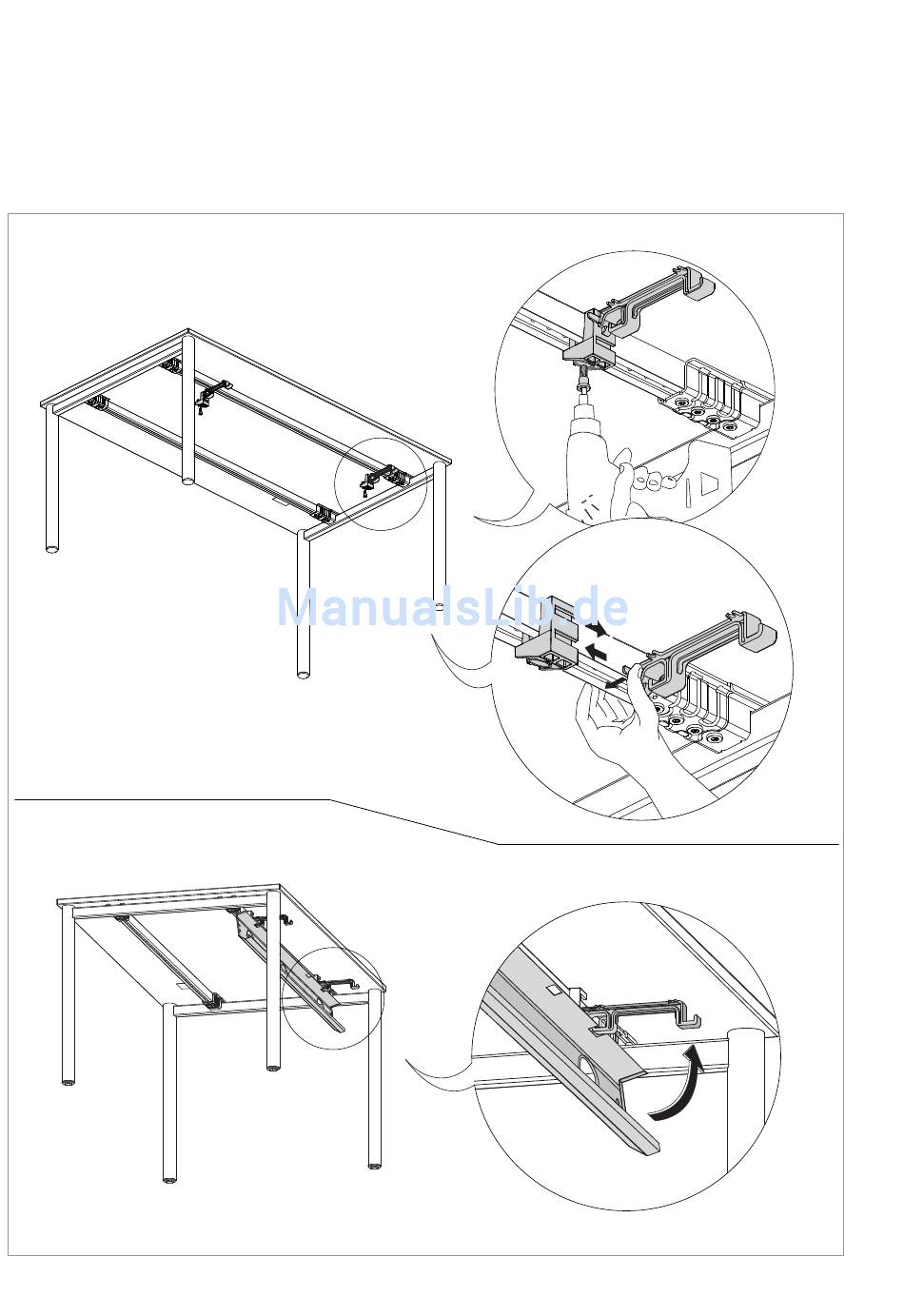 ManualsLib.de