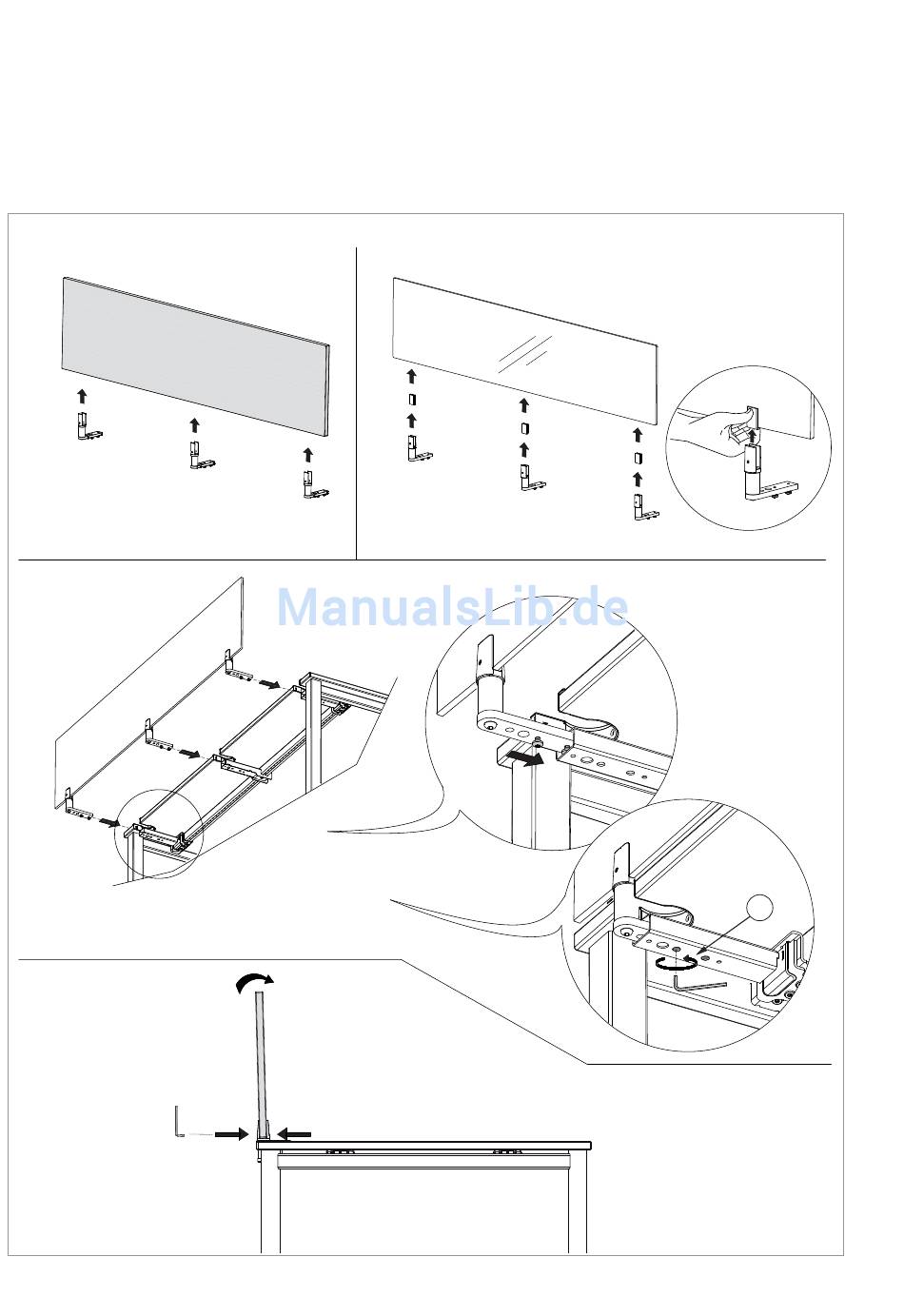 ManualsLib.de