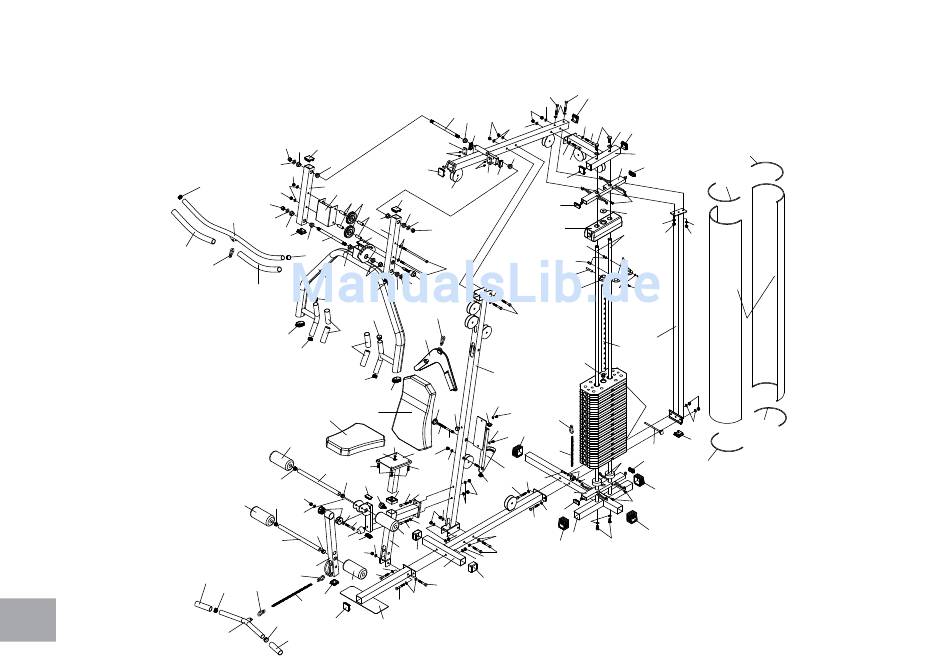 ManualsLib.de