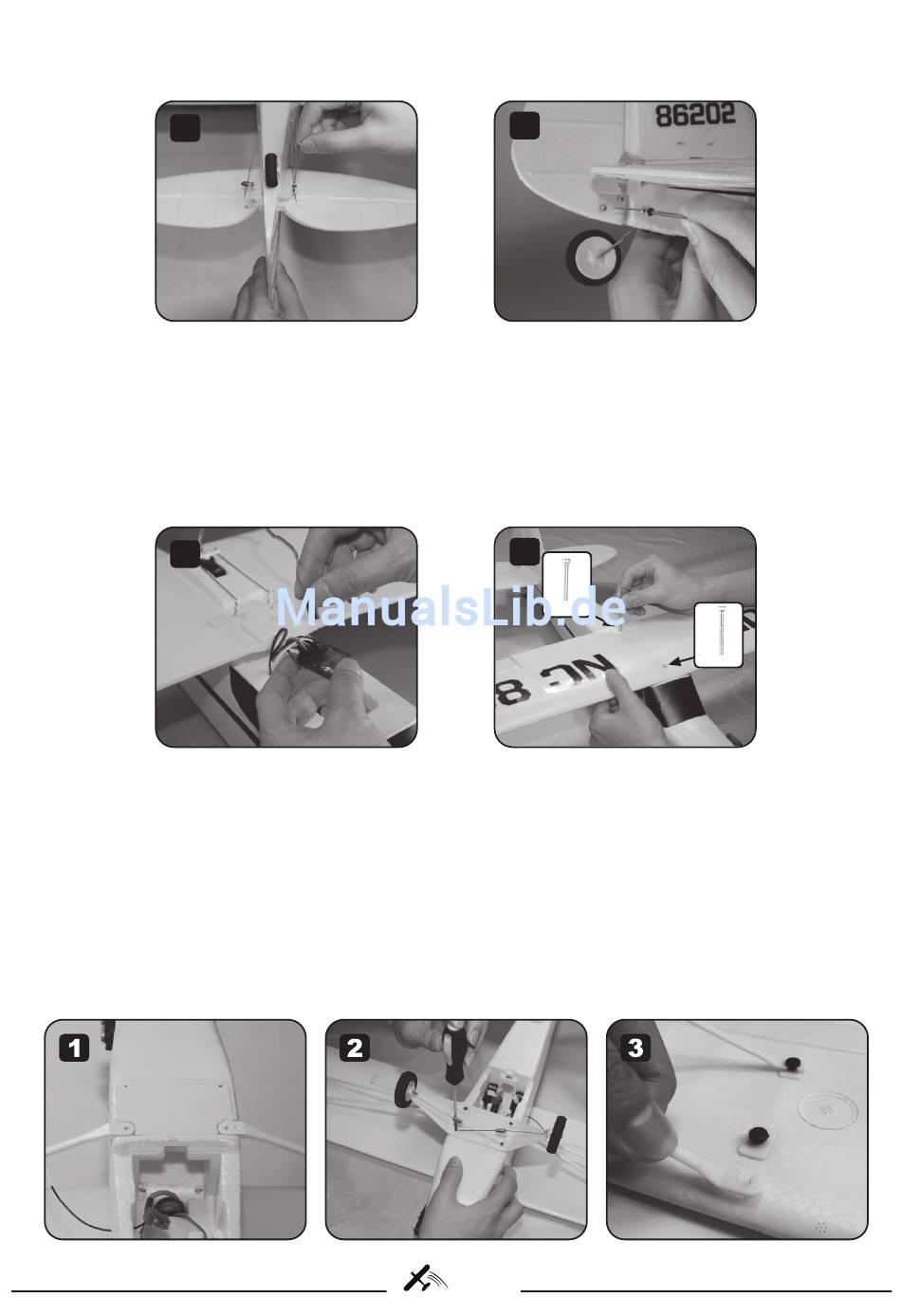 86202

ManualsLib.de

NC 8

1

2

3