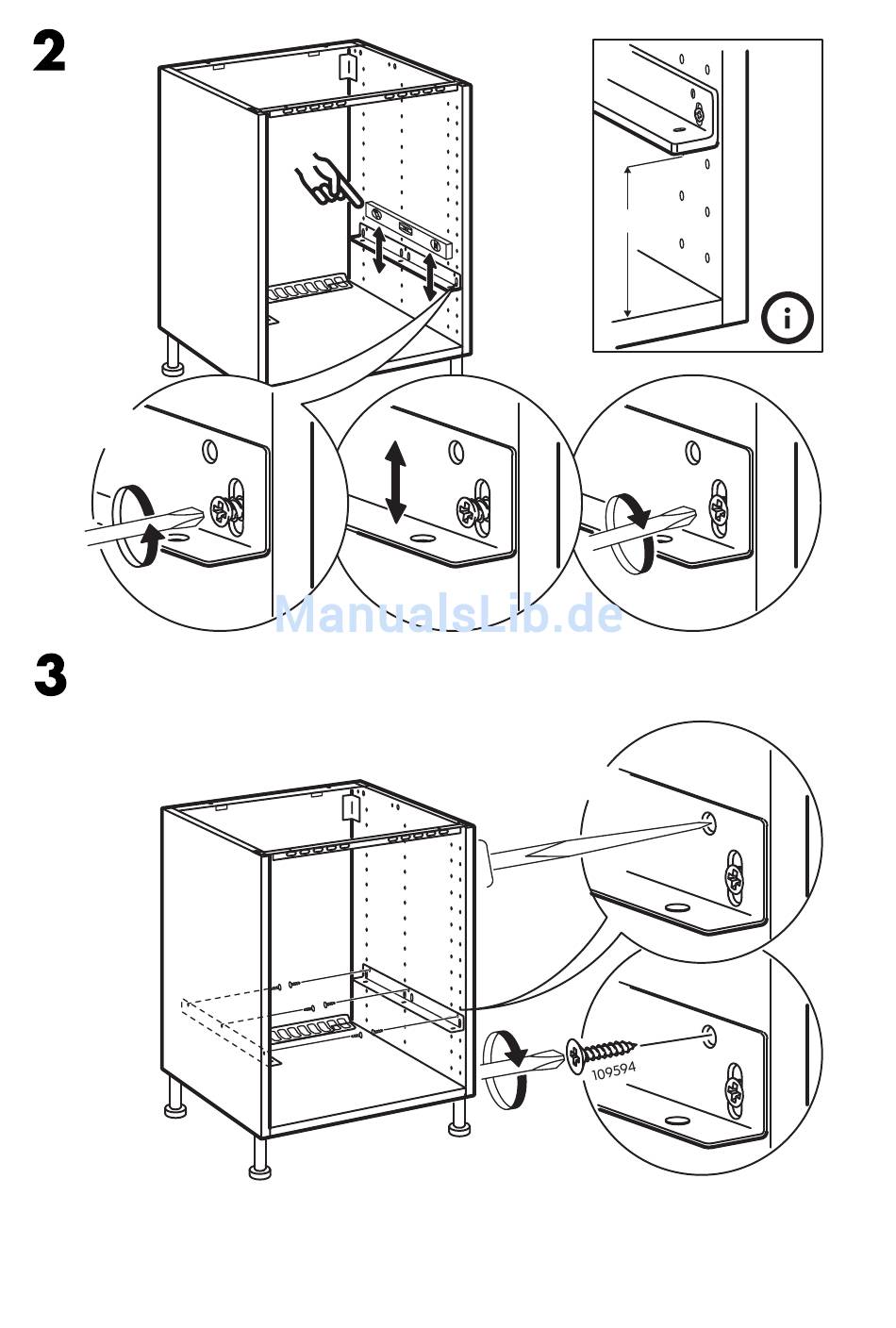 2

i

ManualsLib.de

3

109594