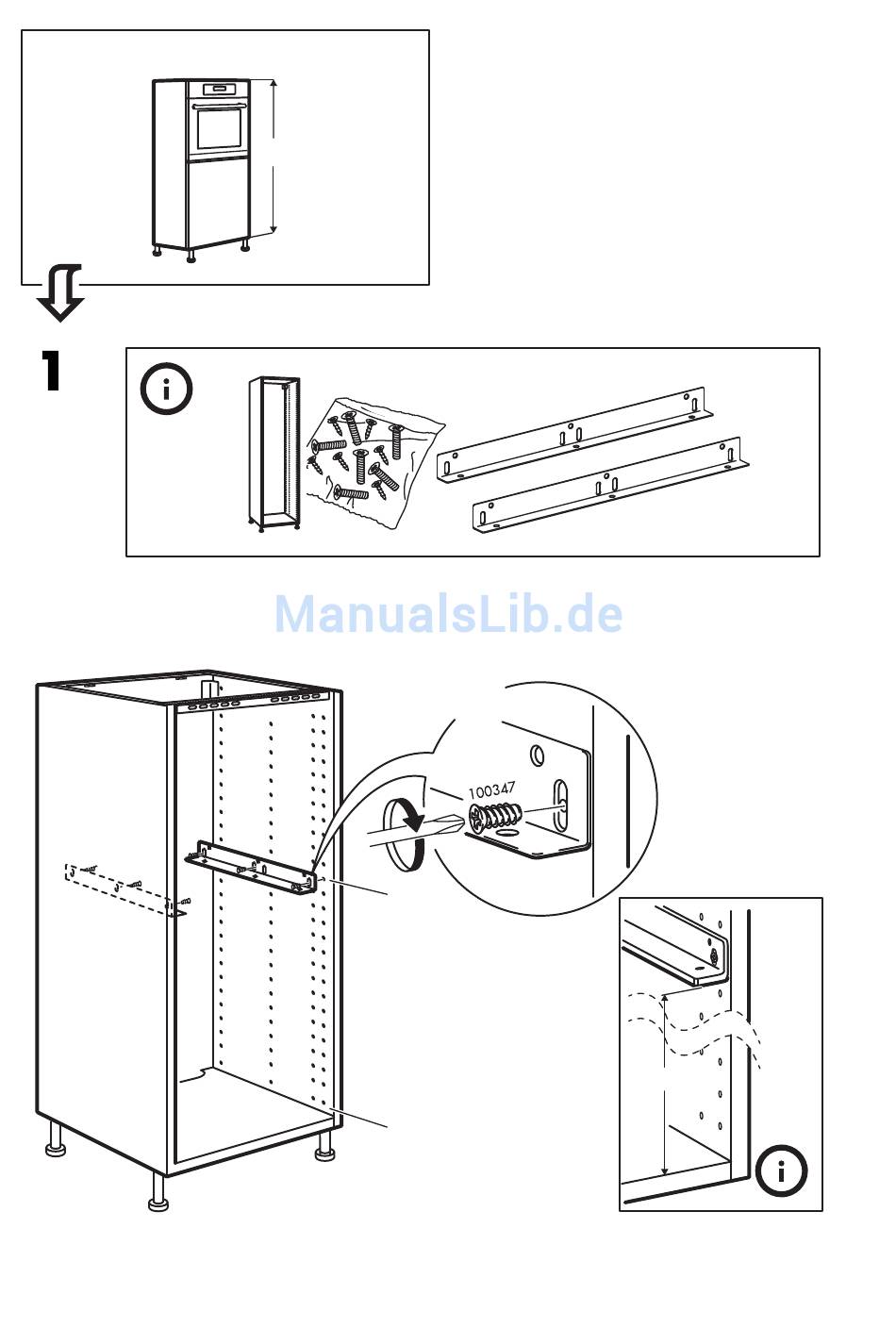 1

ManualsLib.de

100347