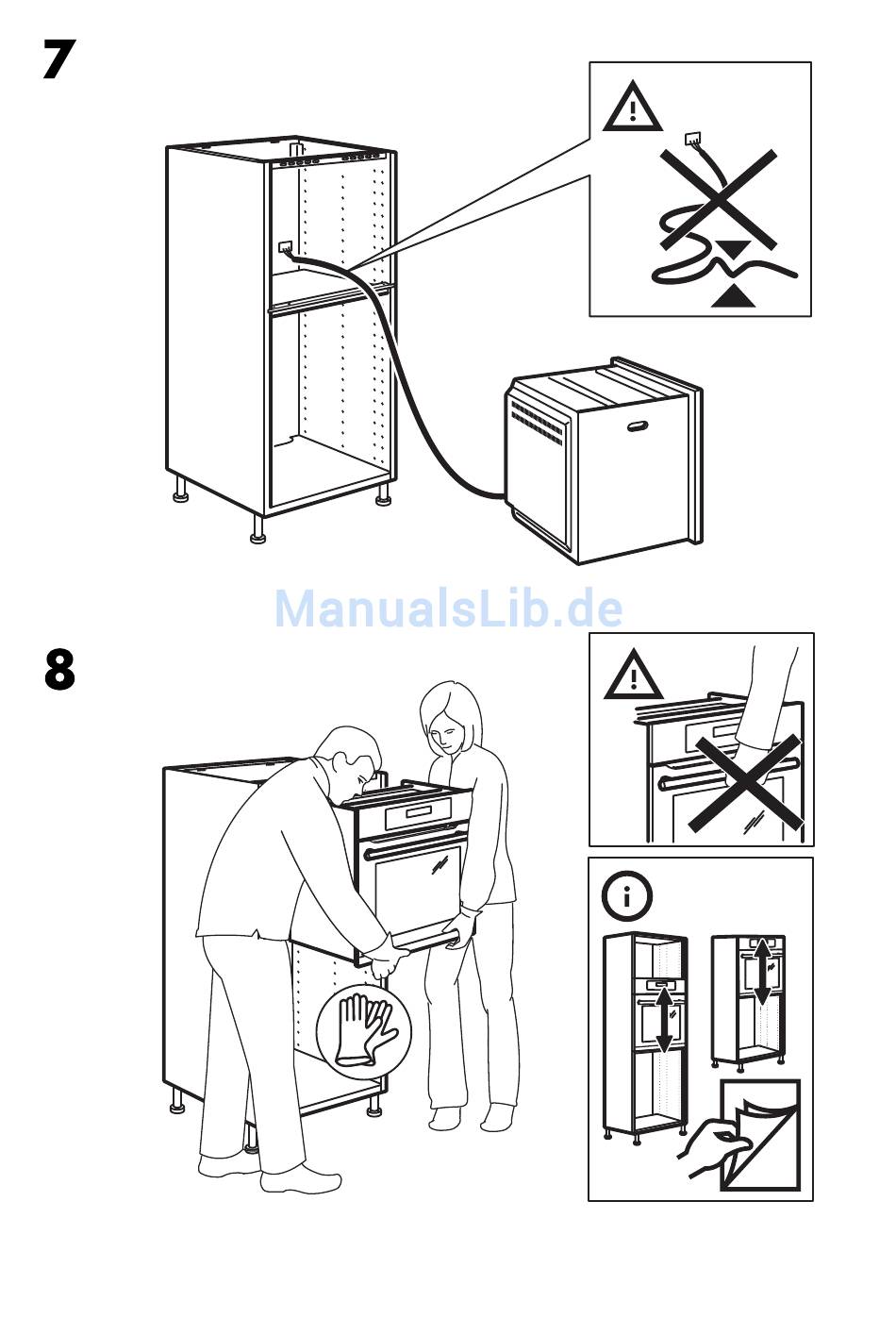 7

ManualsLib.de

8