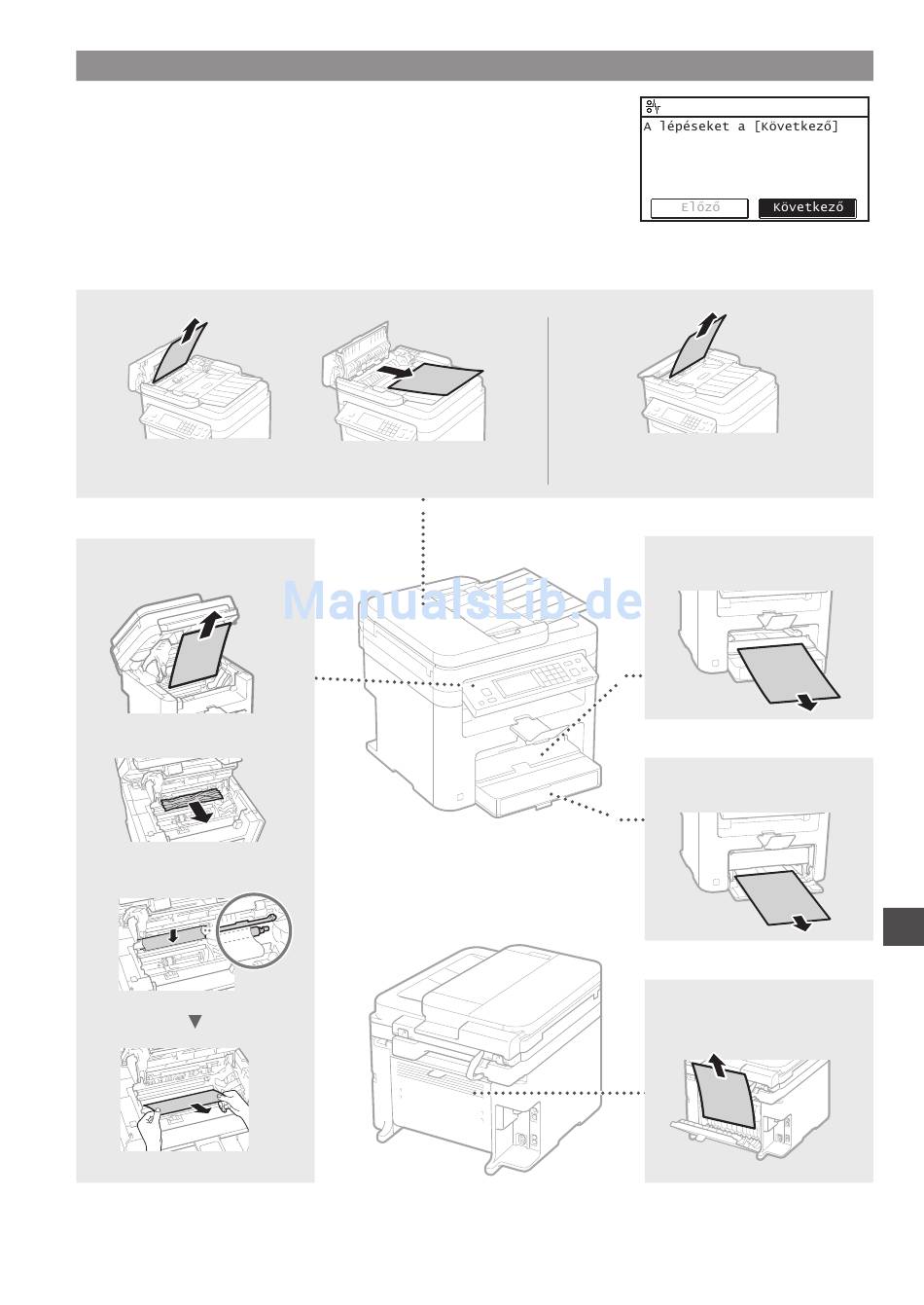 A lépéseket a [Következő]

Előző

Következő

ManualsLib.de