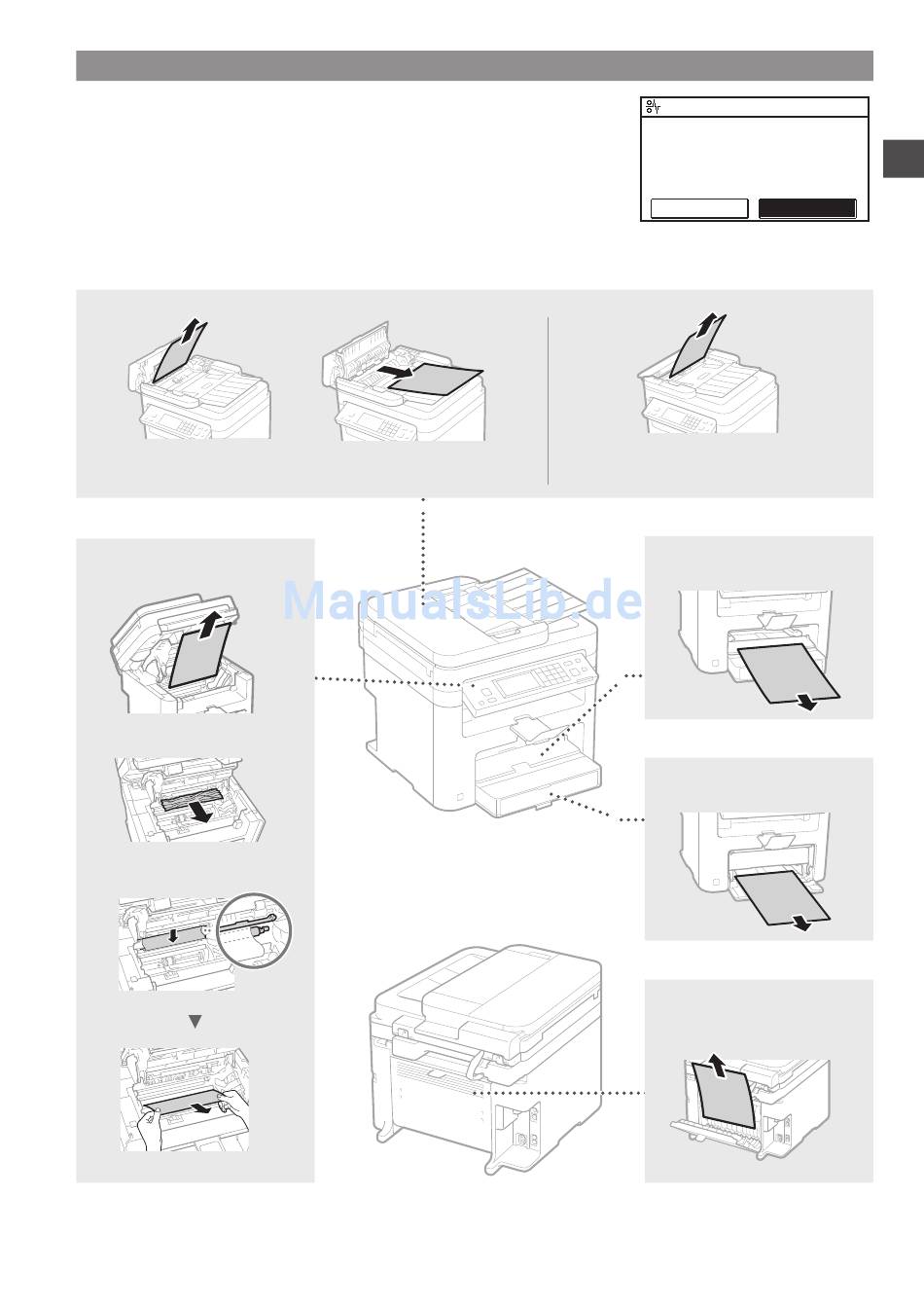 ManualsLib.de