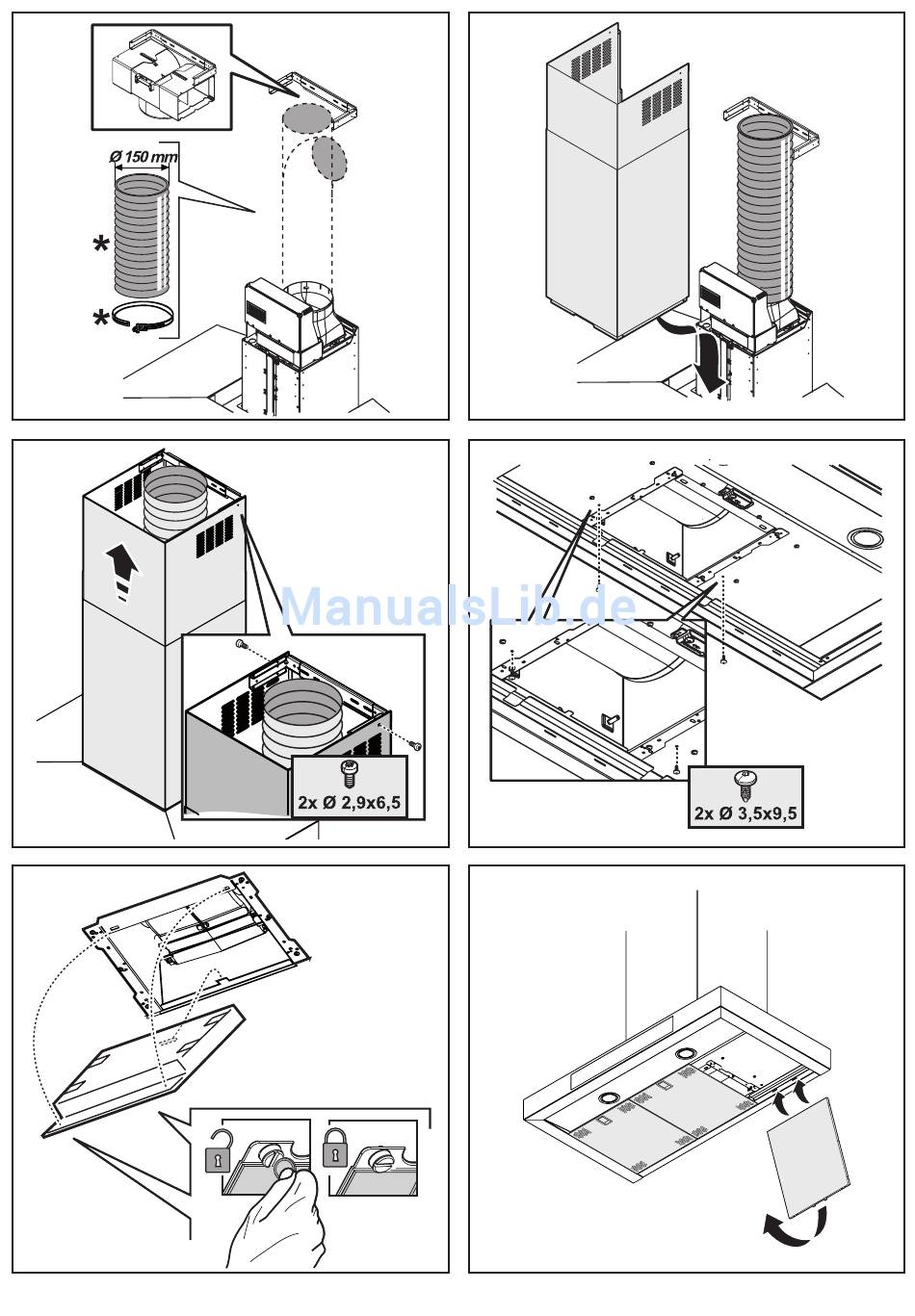 Ø 150 mm
*
*

ManualsLib.de

2x Ø 2,9x6,5

2x Ø 3,5x9,5