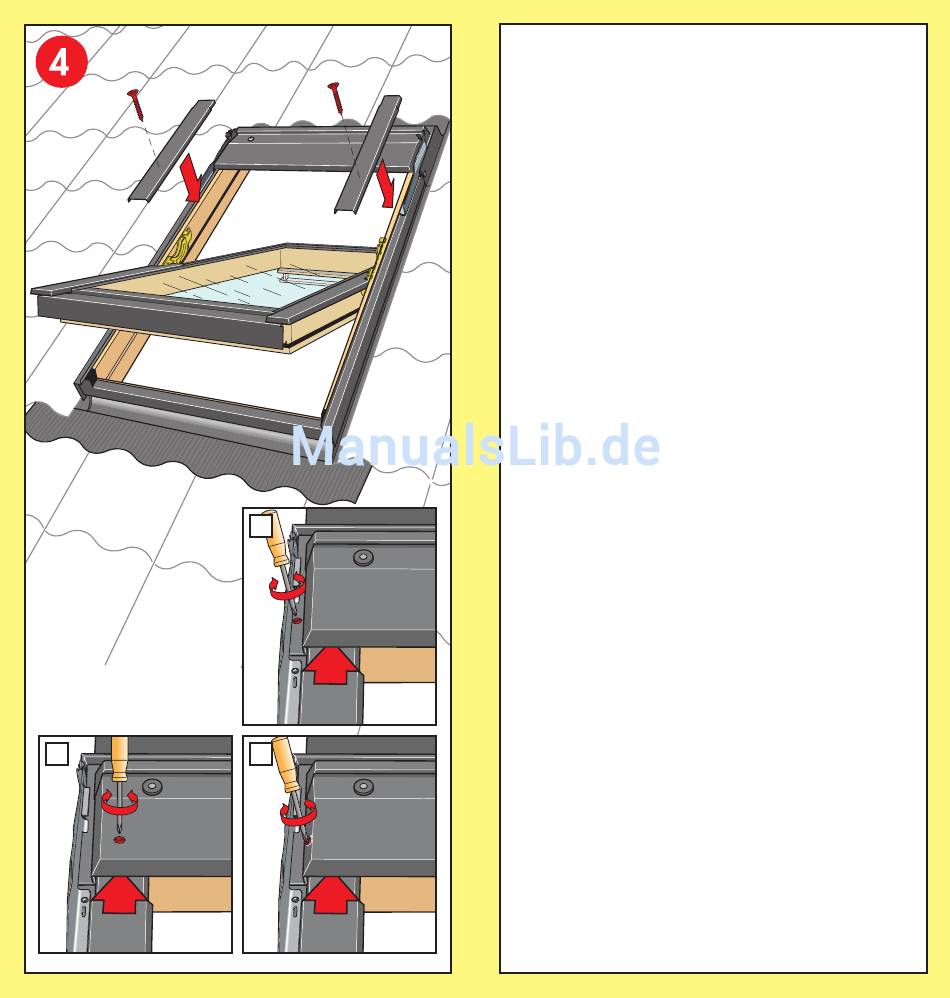 4

ManualsLib.de