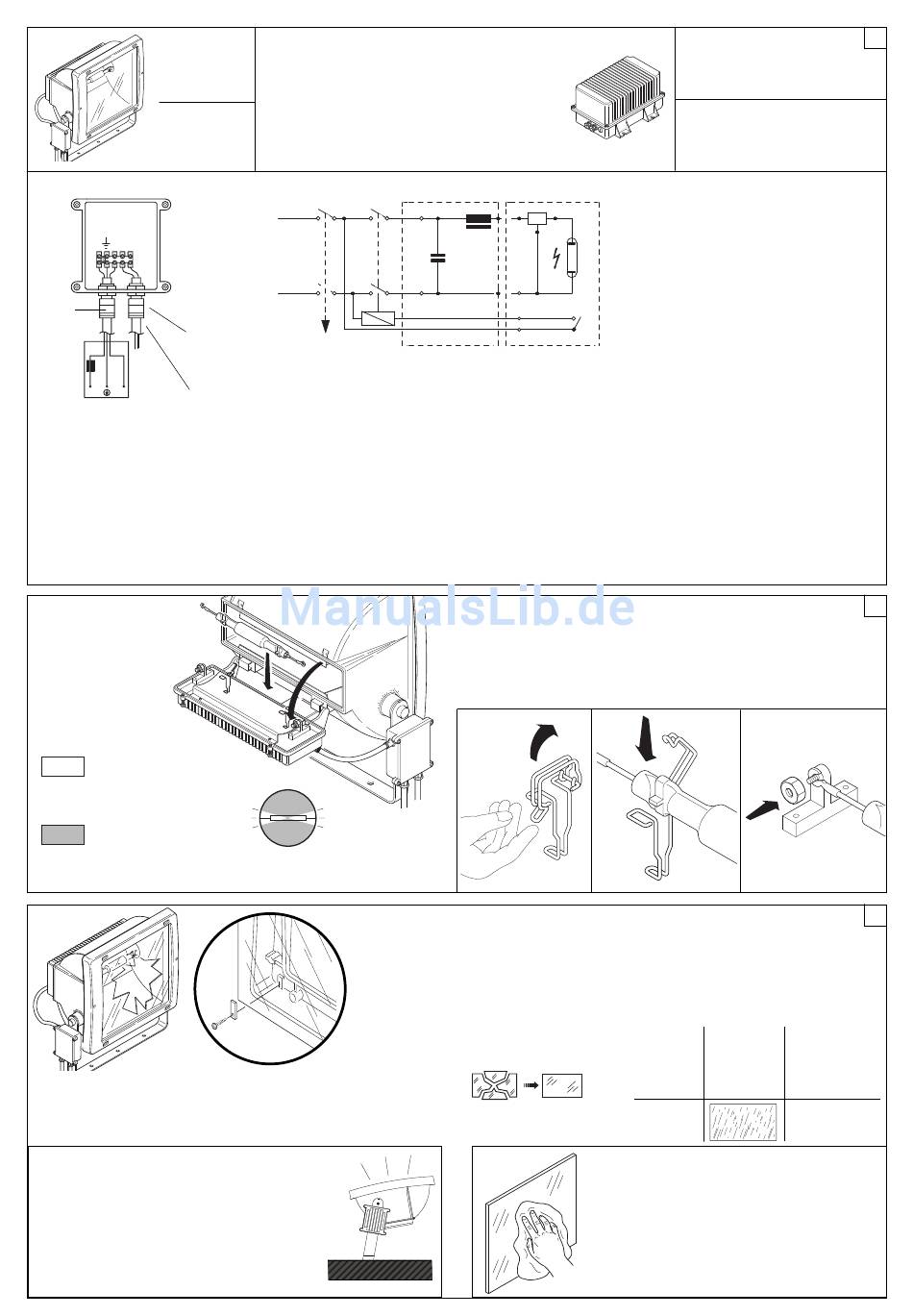 ManualsLib.de