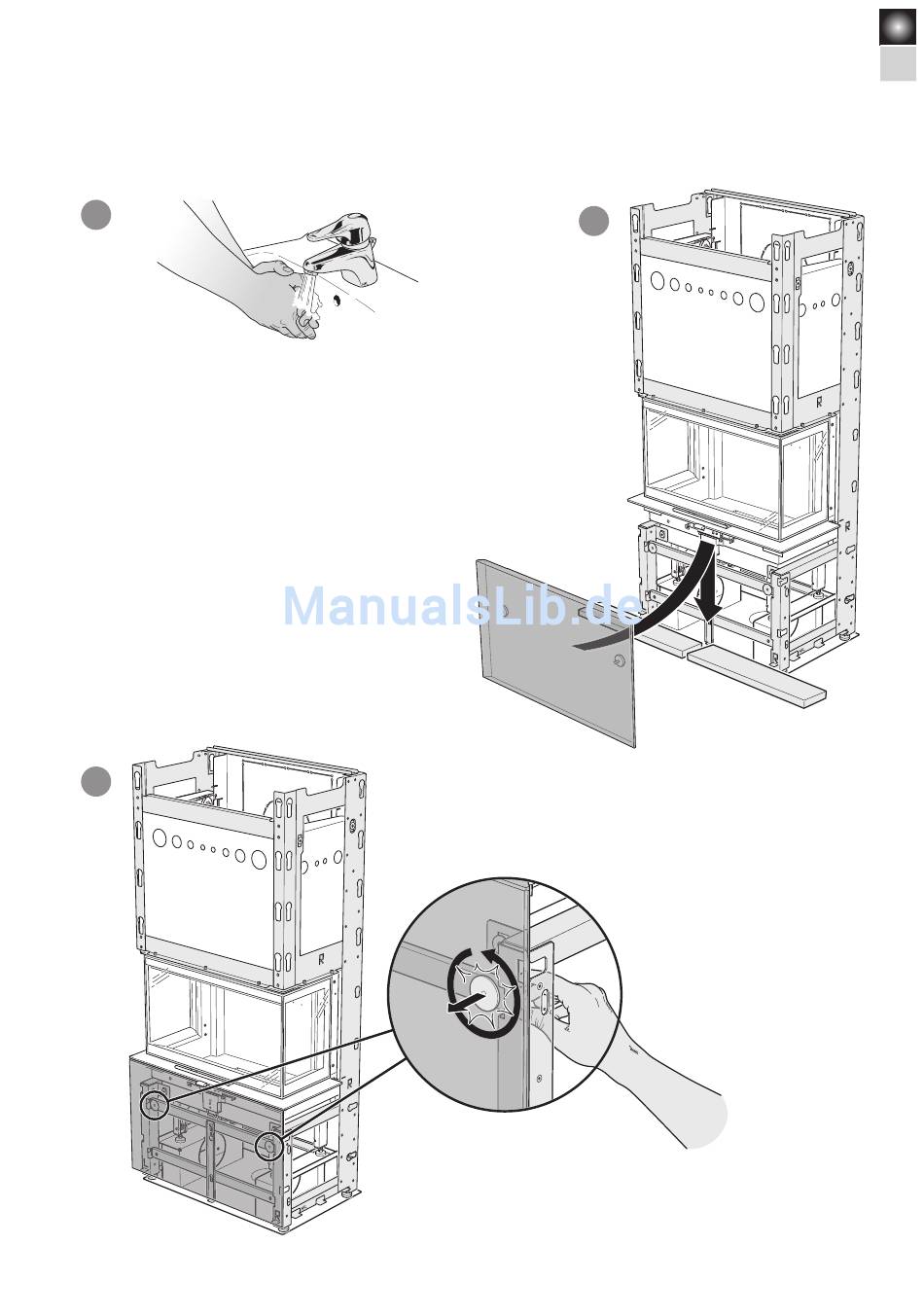 ManualsLib.de