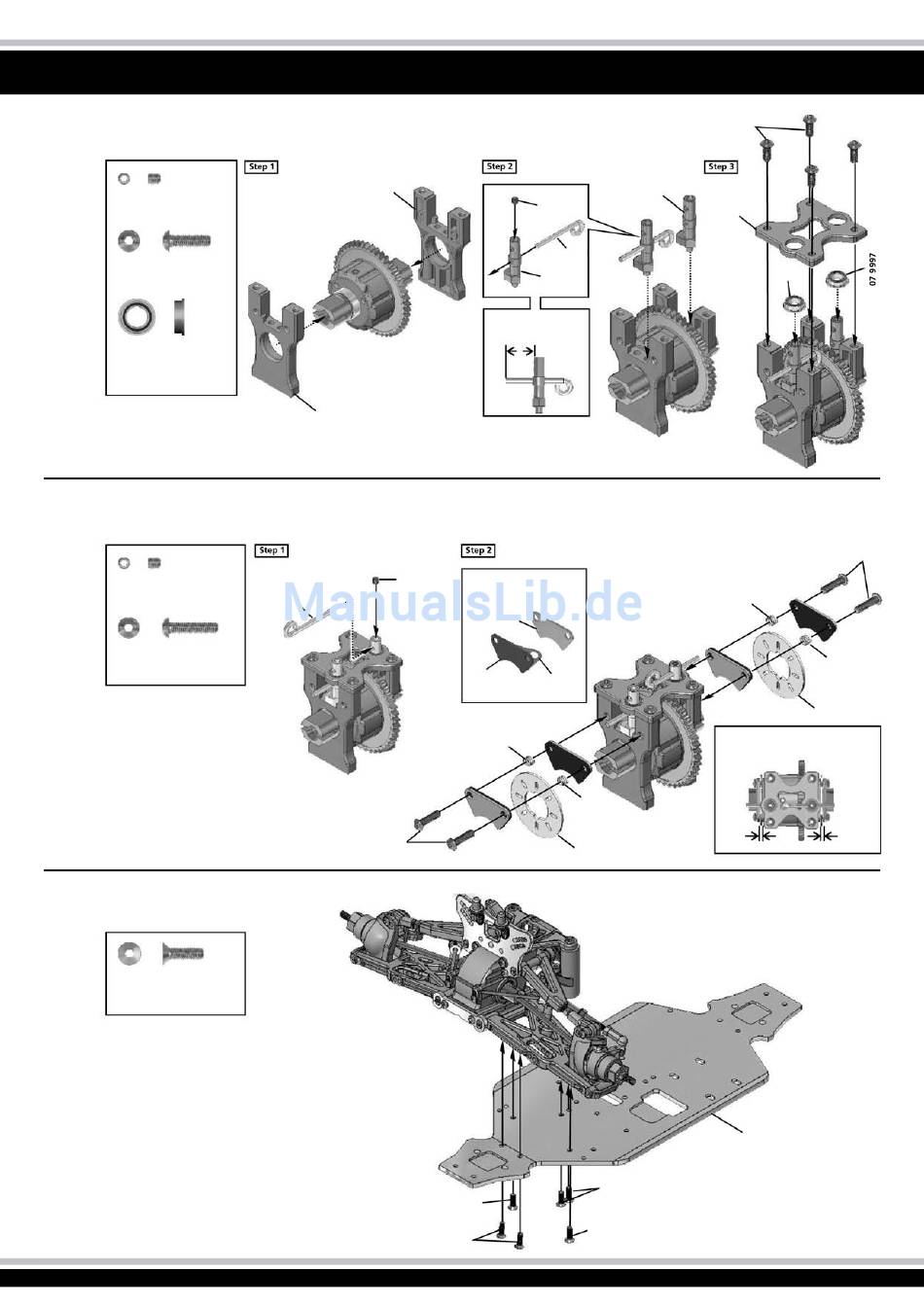 Step 1

Step 2

Step 3

07 9997

Step 1

Step 2

ManualsLib.de