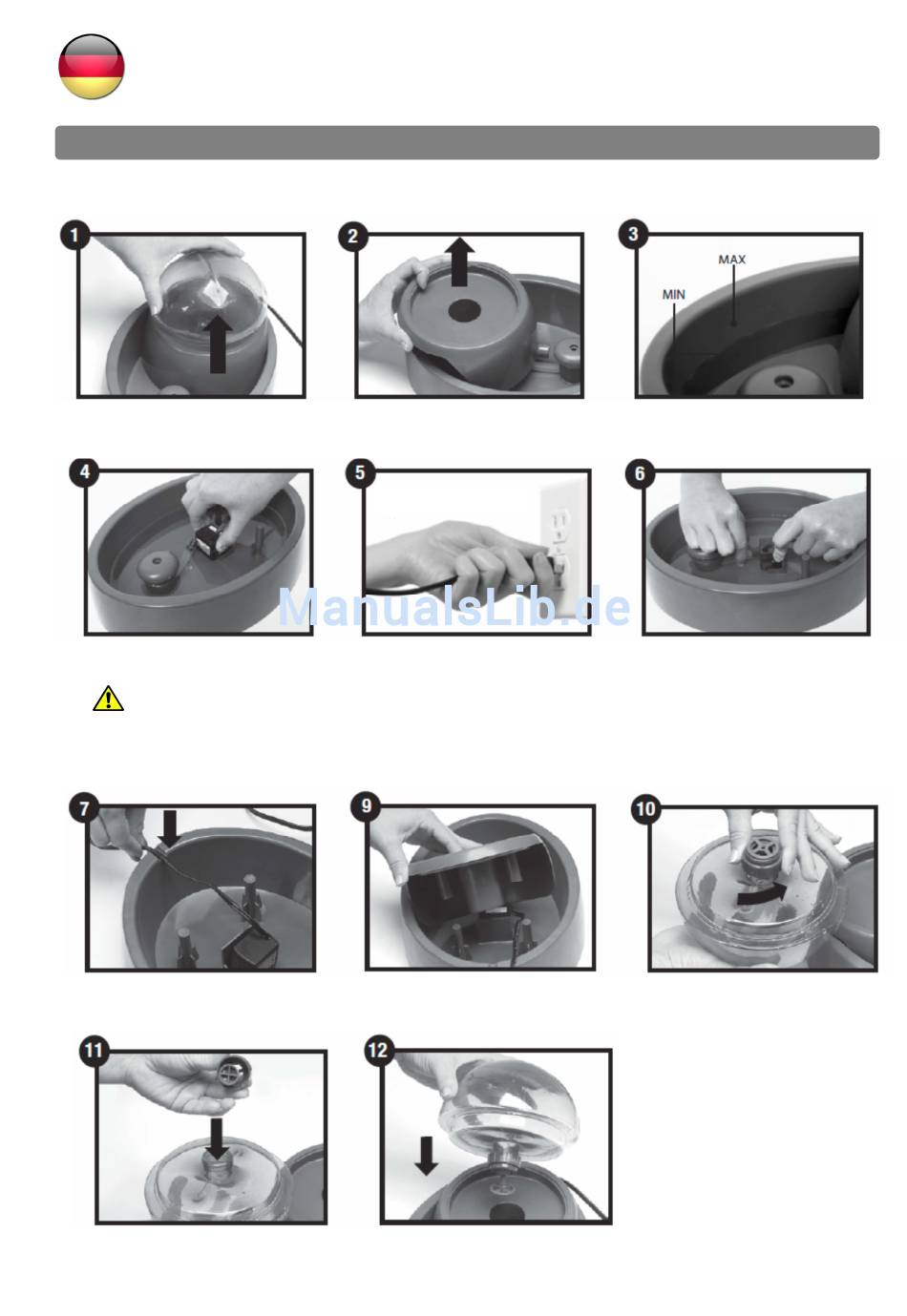 1

2

3
MAX
MIN

4

5

6

ManualsLib.de

7

9

10

11

12