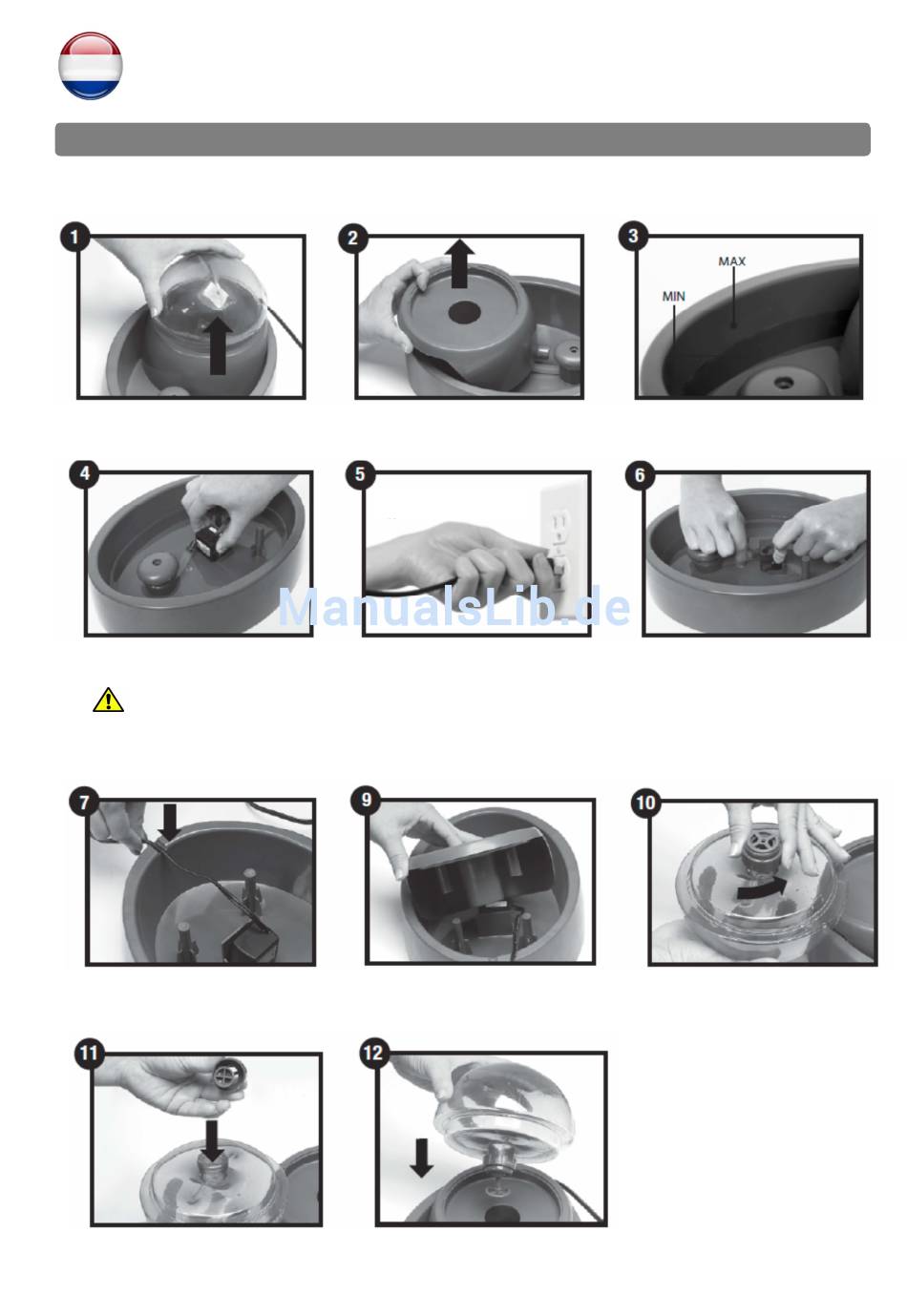 1

2

3

MAX

MIN

4

5

6

ManualsLib.de

7

9

10

11

12