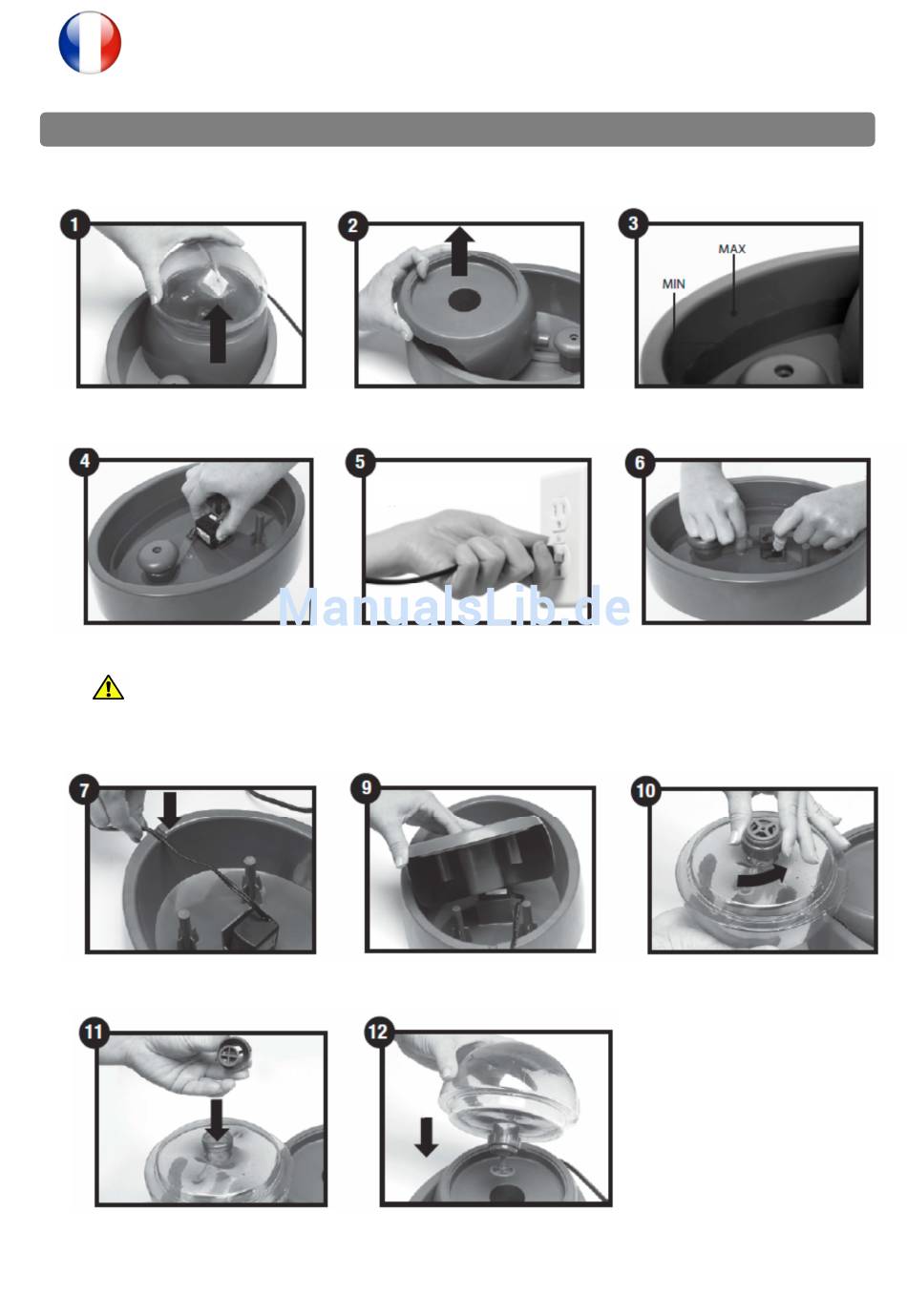 1

2

3

MAX

MIN

4

5

6

ManualsLib.de

7

9

10

11

12