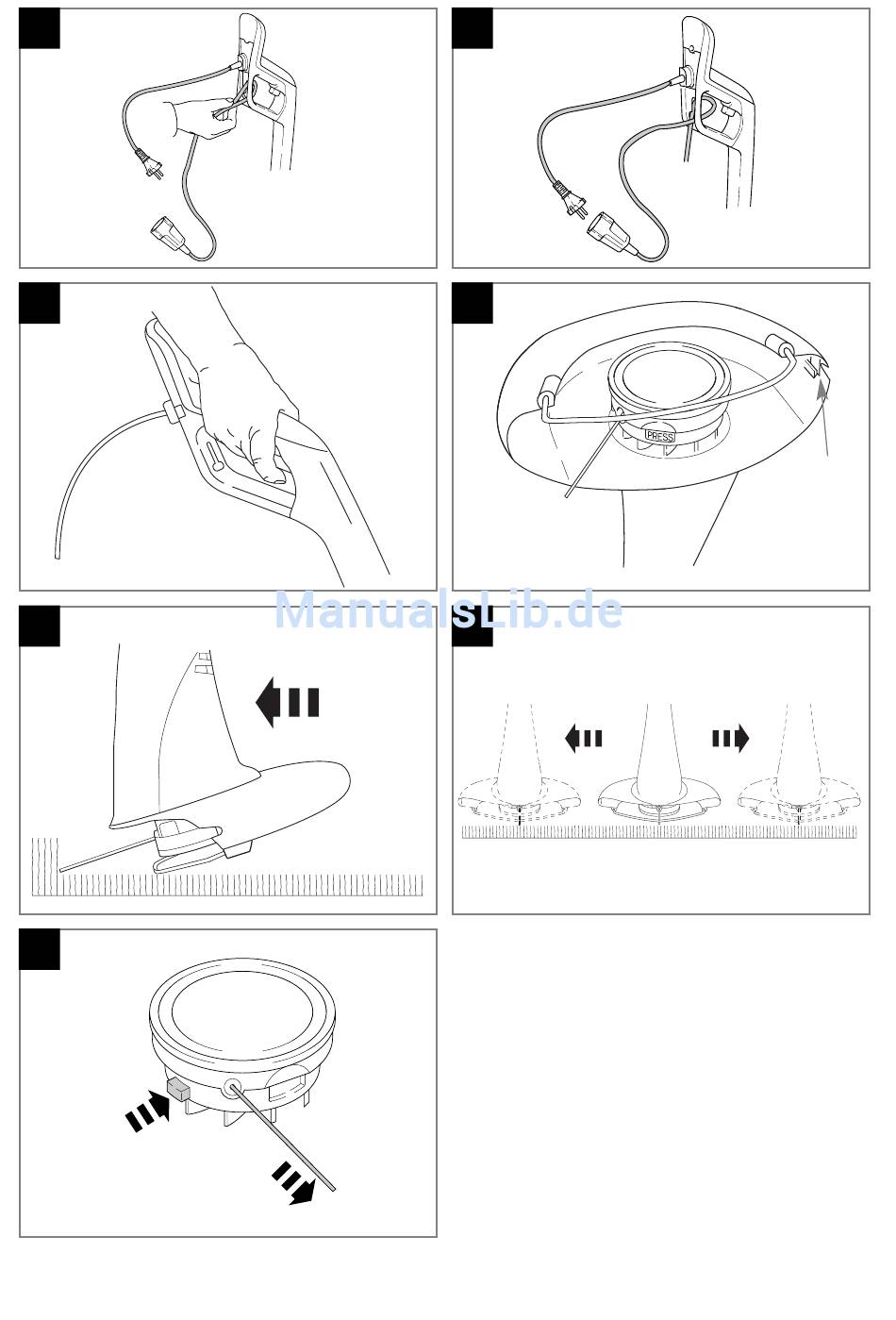 PRESS

ManualsLib.de