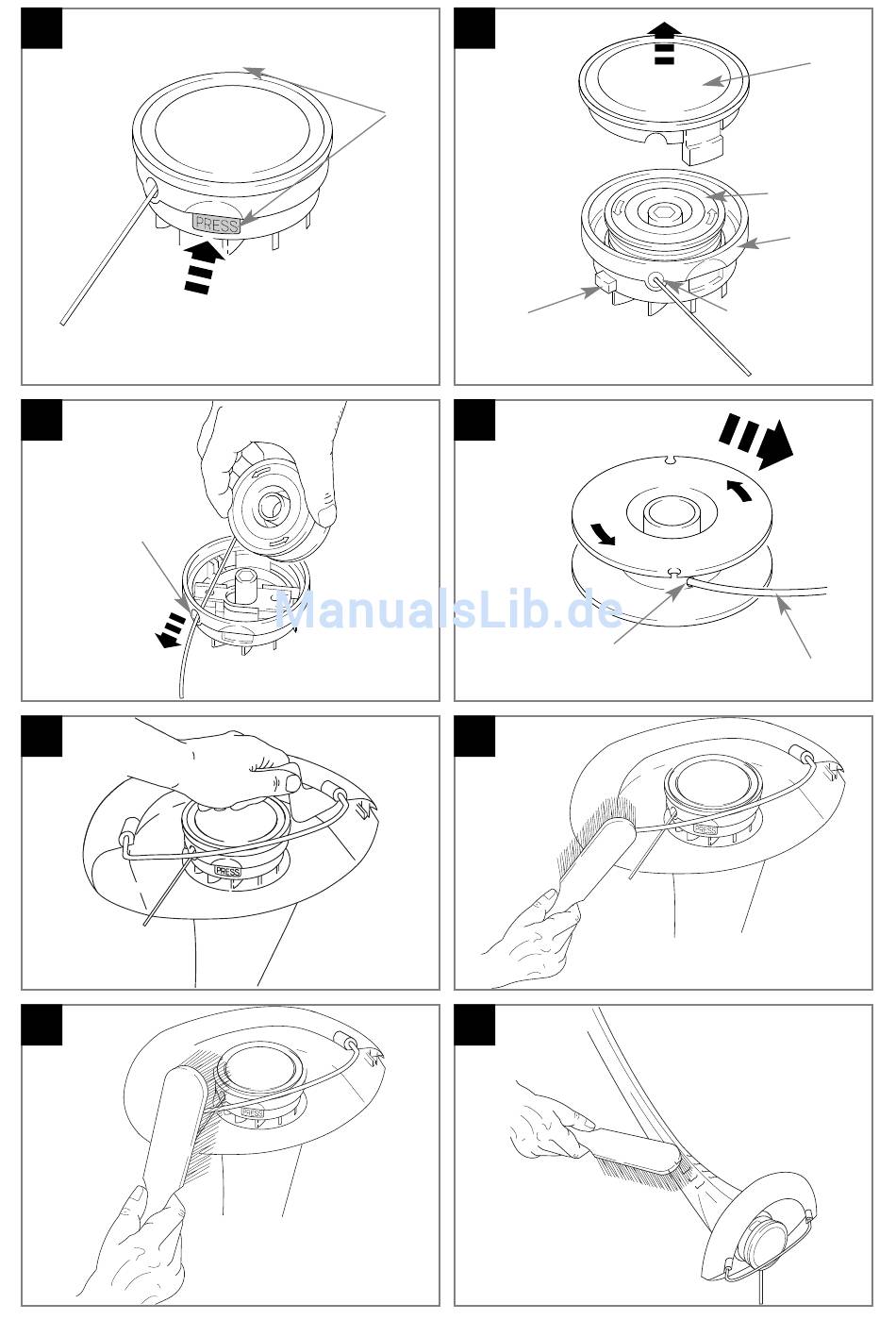 PRESS

ManualsLib.de

PRESS

PRESS

PRESS