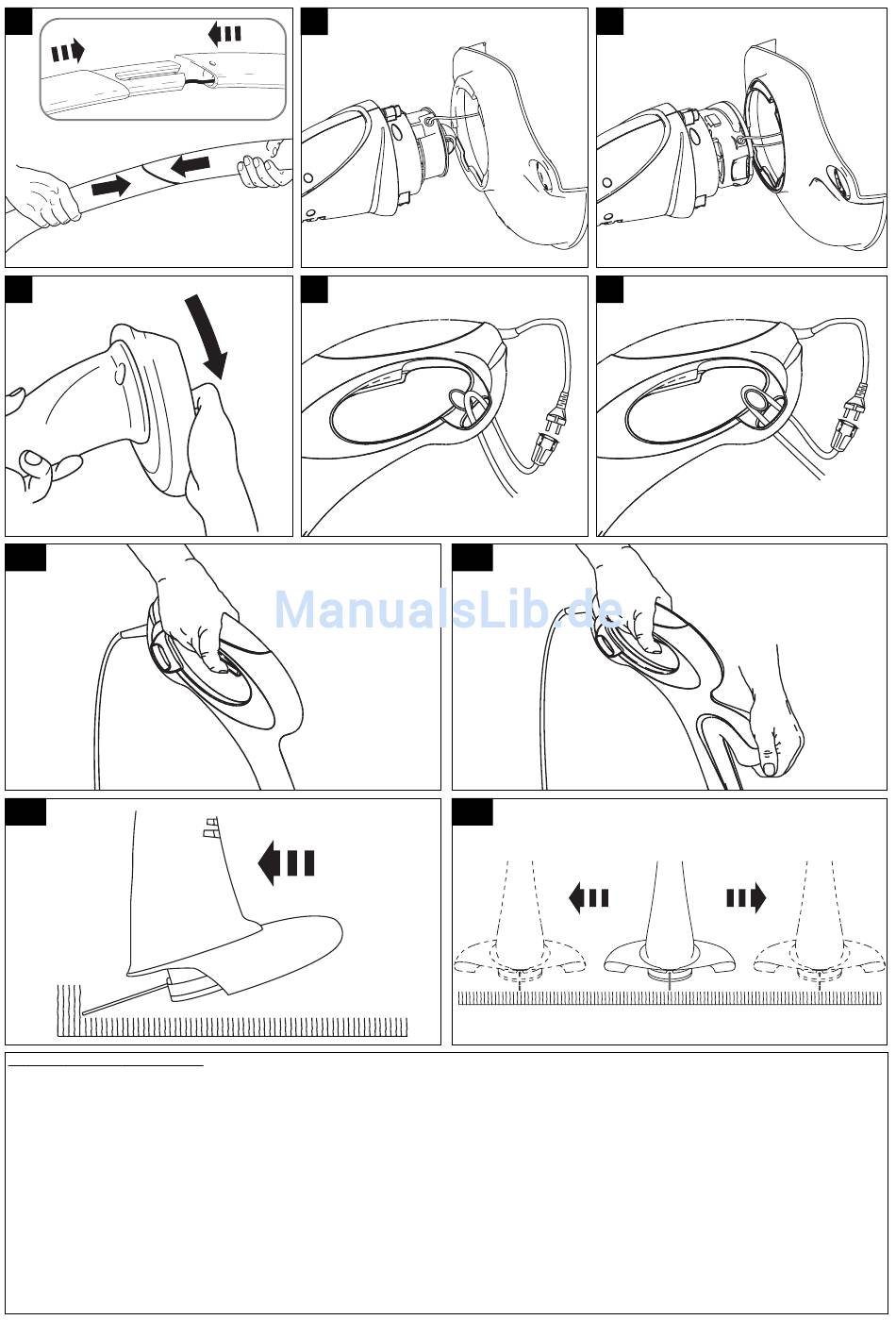 ManualsLib.de