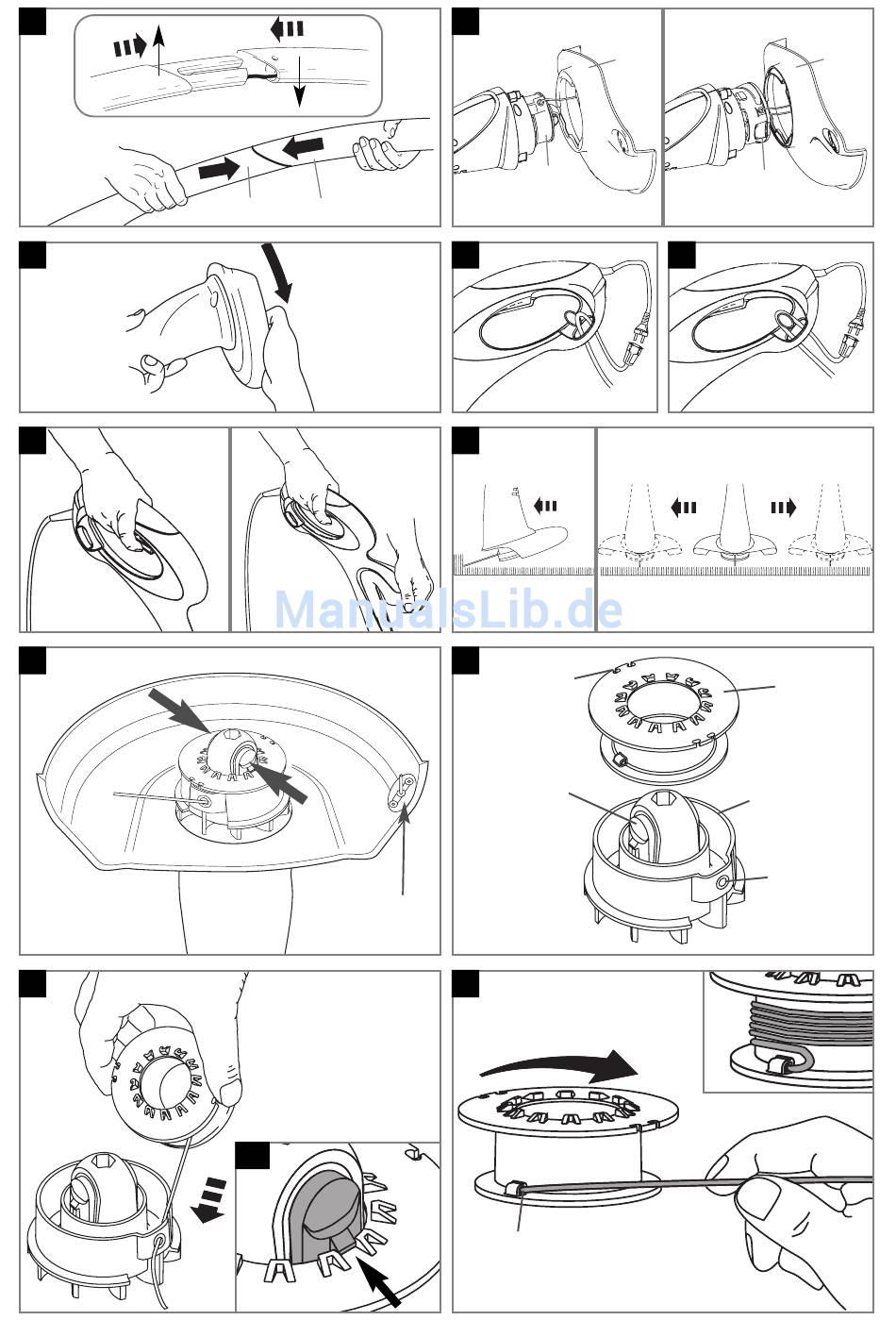 ManualsLib.de