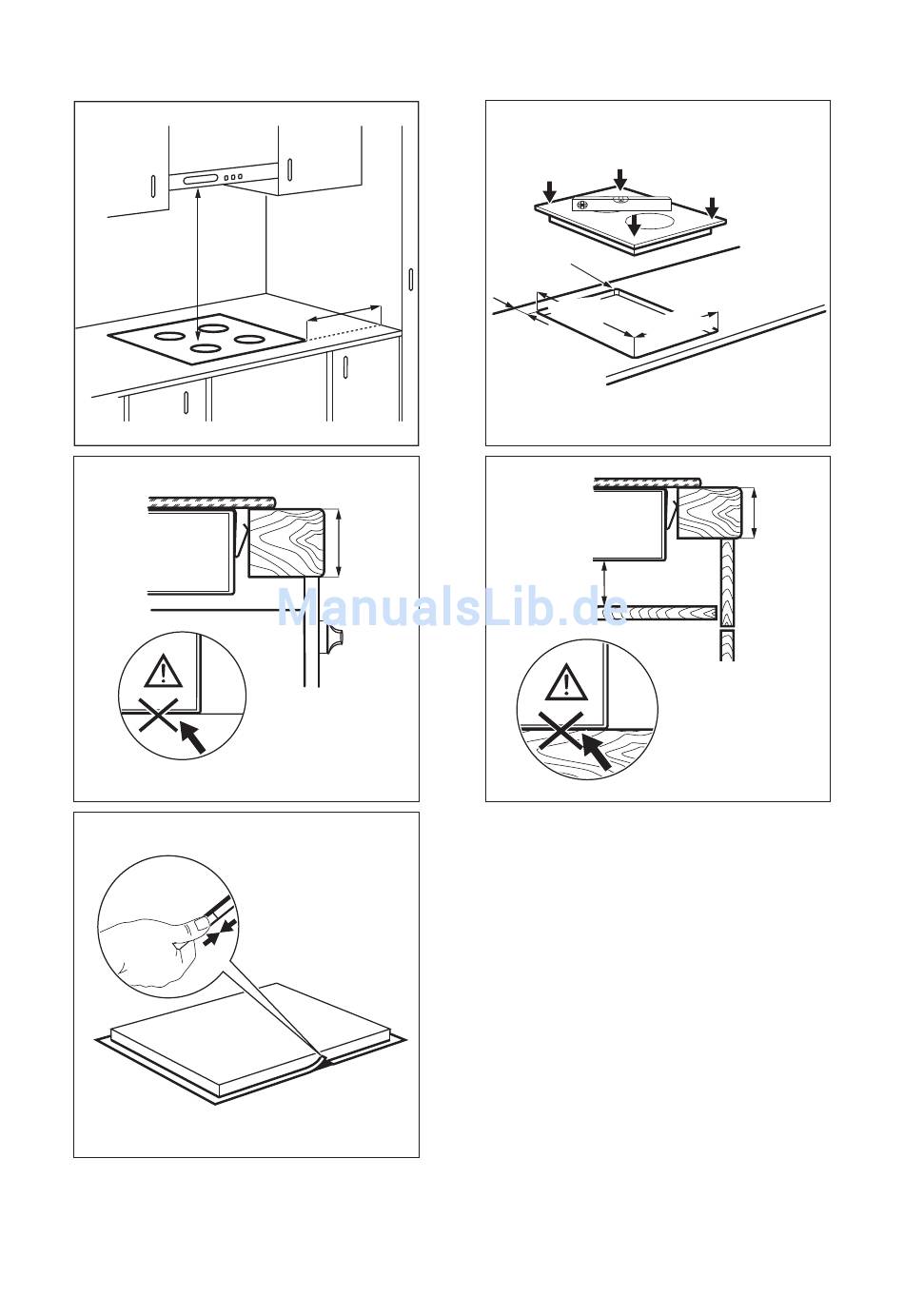 ManualsLib.de