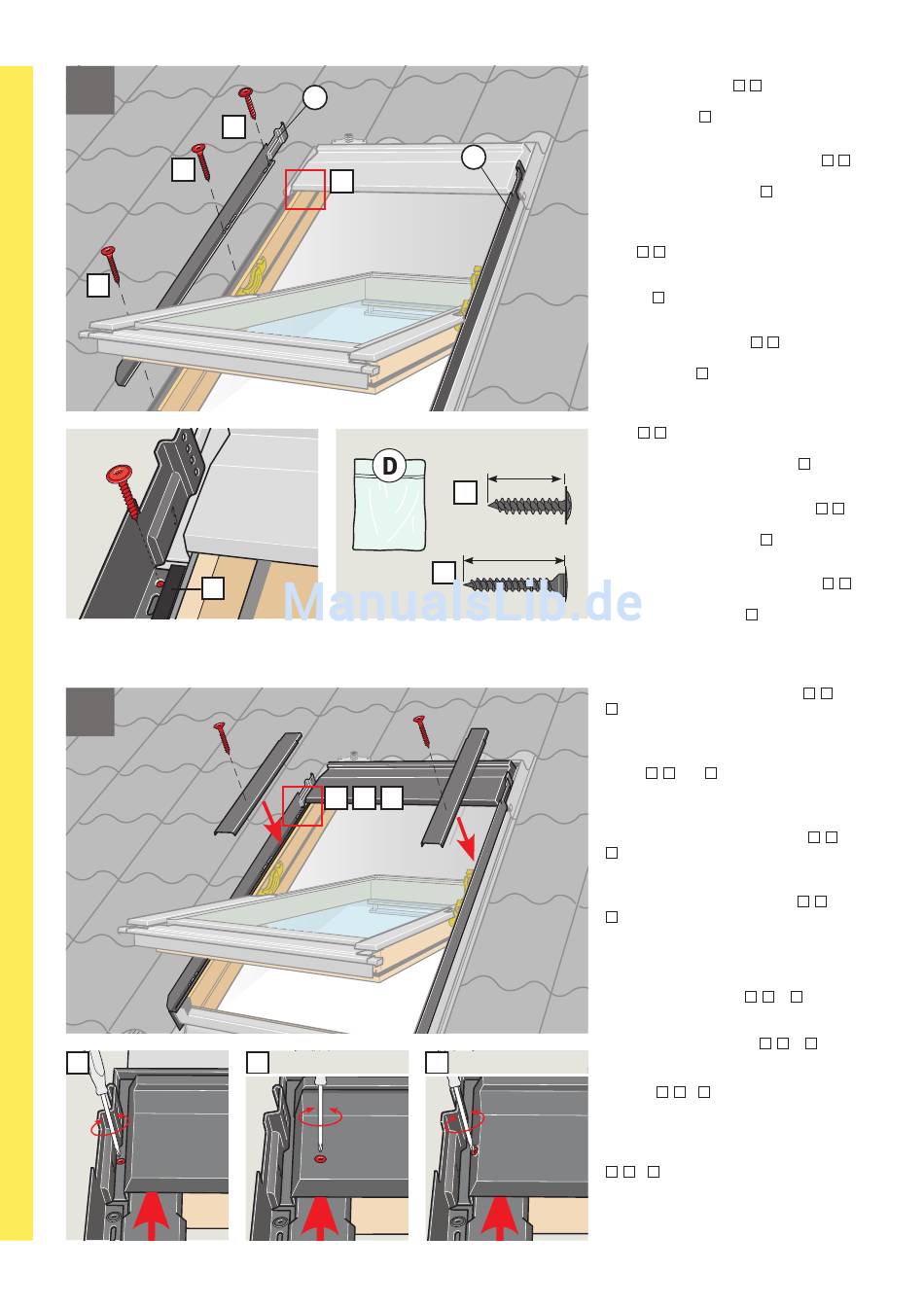 D

ManualsLib.de