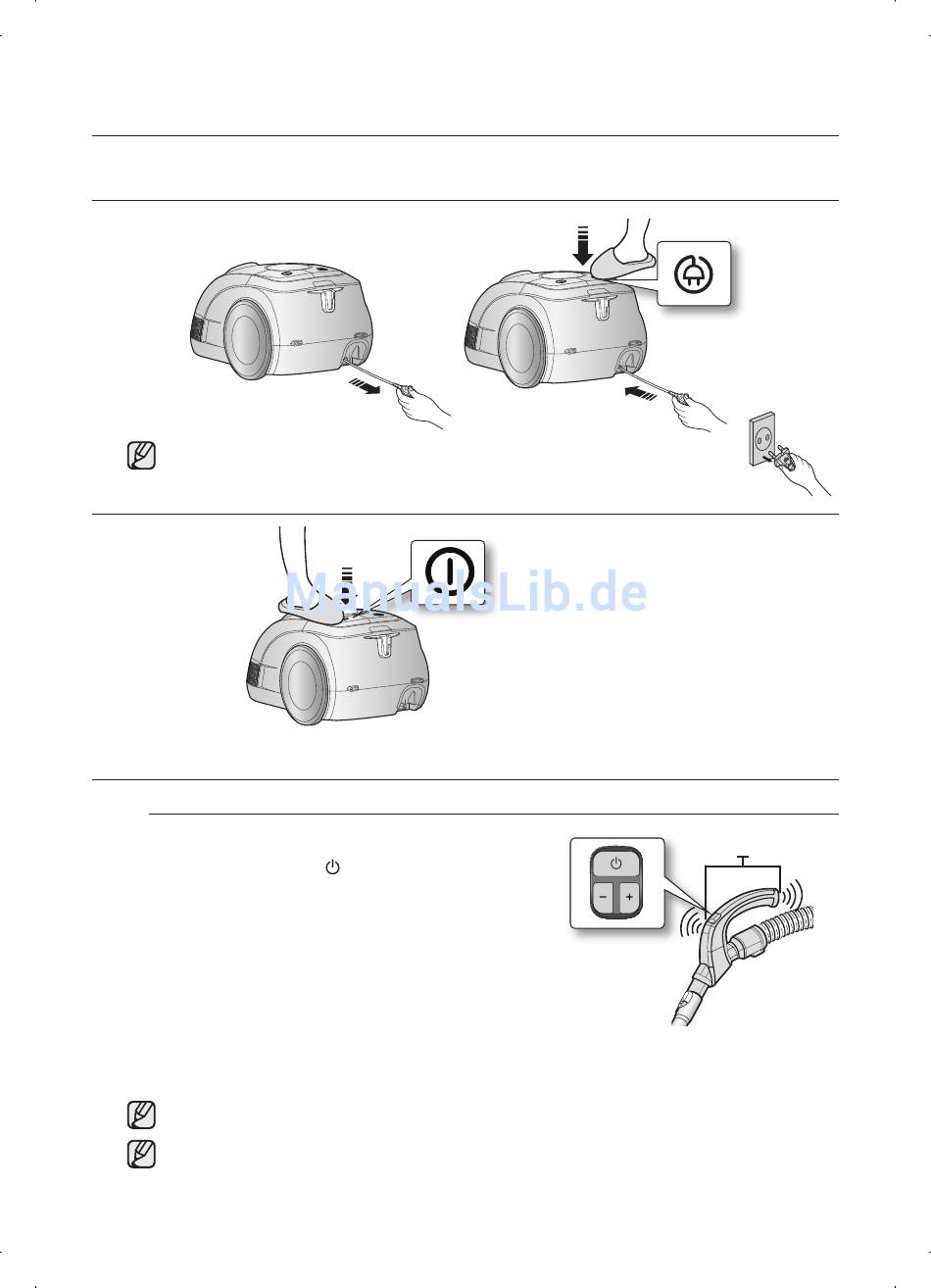 ManualsLib.de

−

+