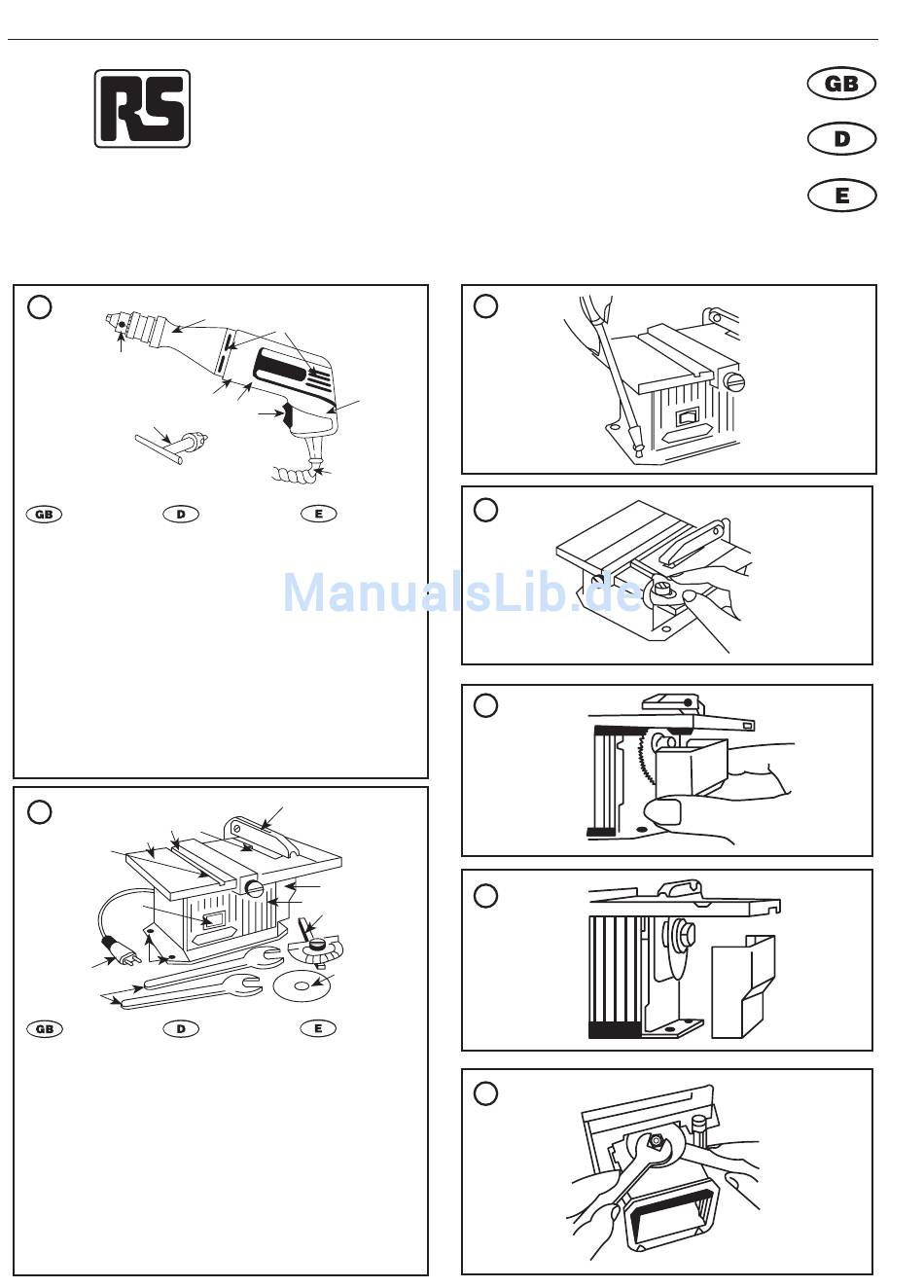 RS

GB

D

E

GB D E

ManualsLib.de

GB D E