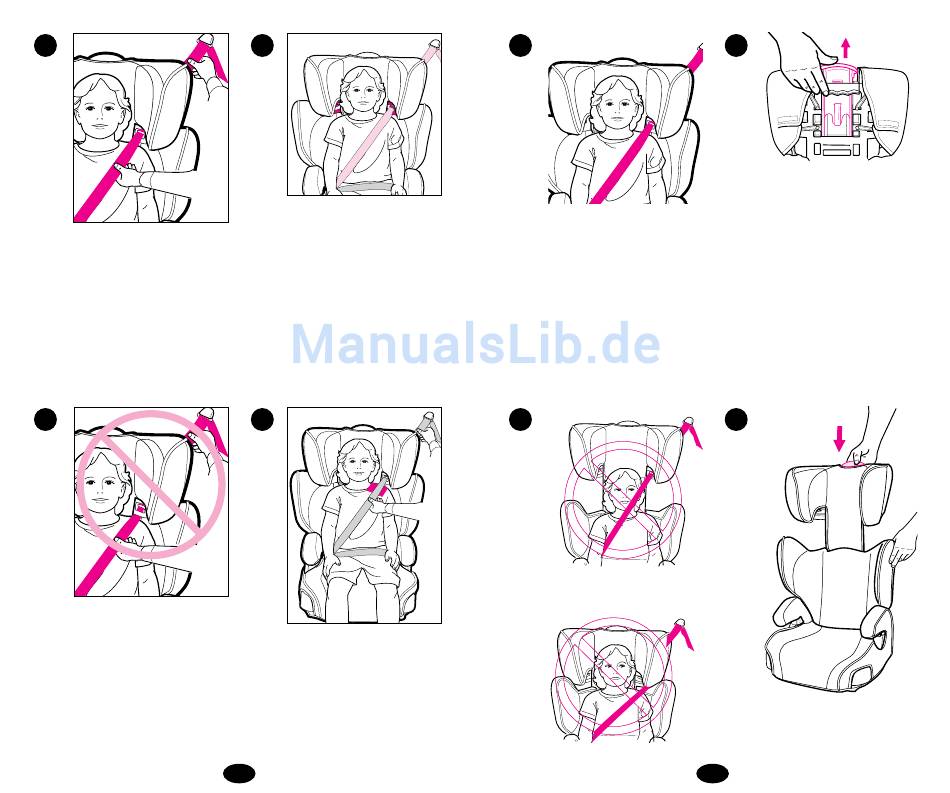 ManualsLib.de